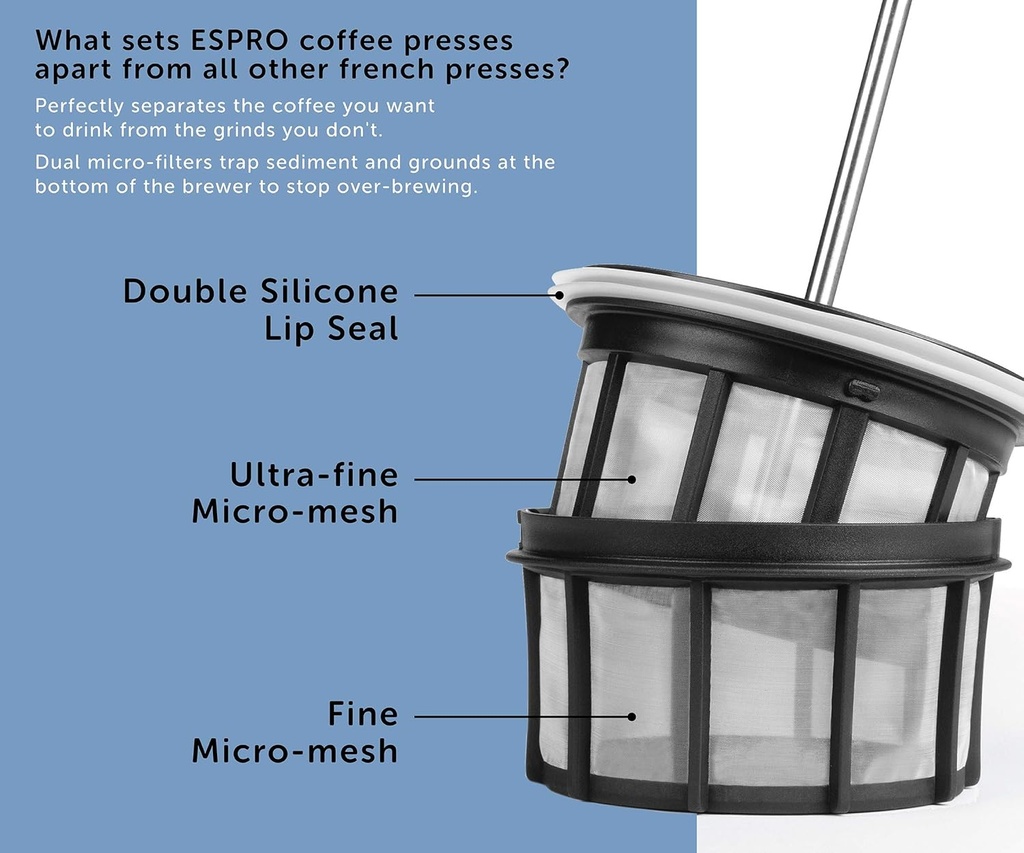 What sets ESPRO coffee presses apart from all other french presses?

Perfectly separates the coffee you want to drink from the grinds you don't.

Dual micro-filters trap sediment and grounds at the bottom of the brewer to stop over-brewing.

Double Silicone Lip Seal

Ultra-fine Micro-mesh

Fine Micro-mesh