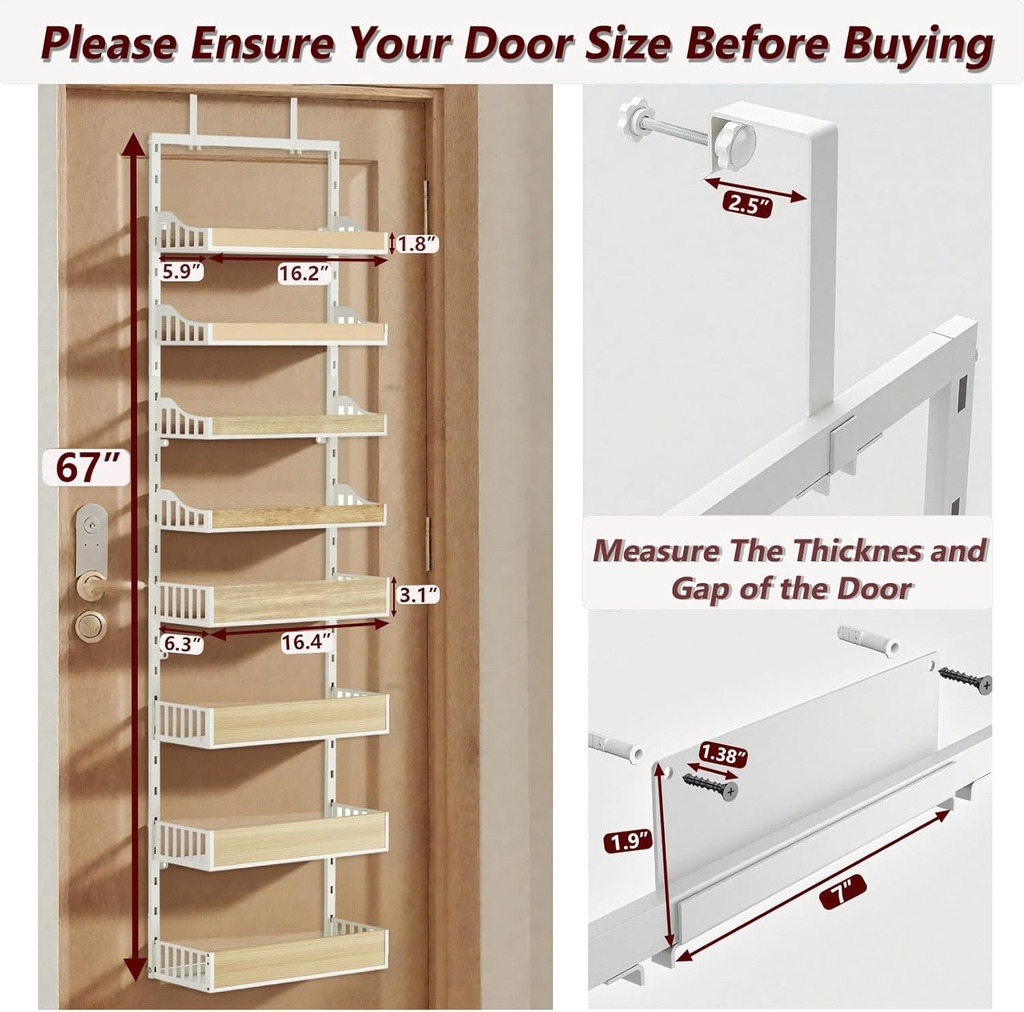 Please Ensure Your Door Size Before Buying

67"

1.8"

5.9"

16.2"

3.1"

6.3"

16.4"

2.5"

Measure The Thicknes and Gap of the Door

1.38"

1.9"

7"