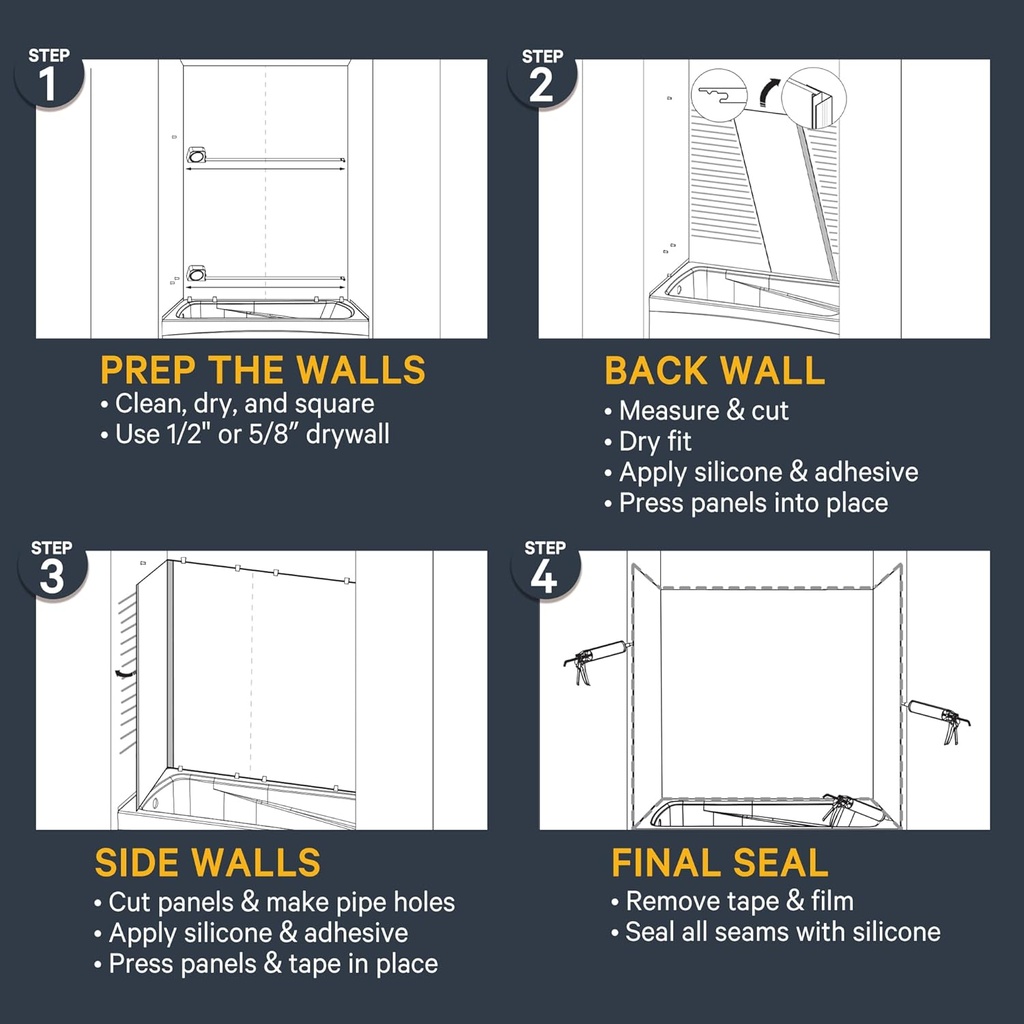 STEP 1

PREP THE WALLS
• Clean, dry, and square
• Use 1/2" or 5/8" drywall

STEP 2

BACK WALL
• Measure & cut
• Dry fit
• Apply silicone & adhesive
• Press panels into place

STEP 3

SIDE WALLS
• Cut panels & make pipe holes
• Apply silicone & adhesive
• Press panels & tape in place

STEP 4

FINAL SEAL
• Remove tape & film
• Seal all seams with silicone