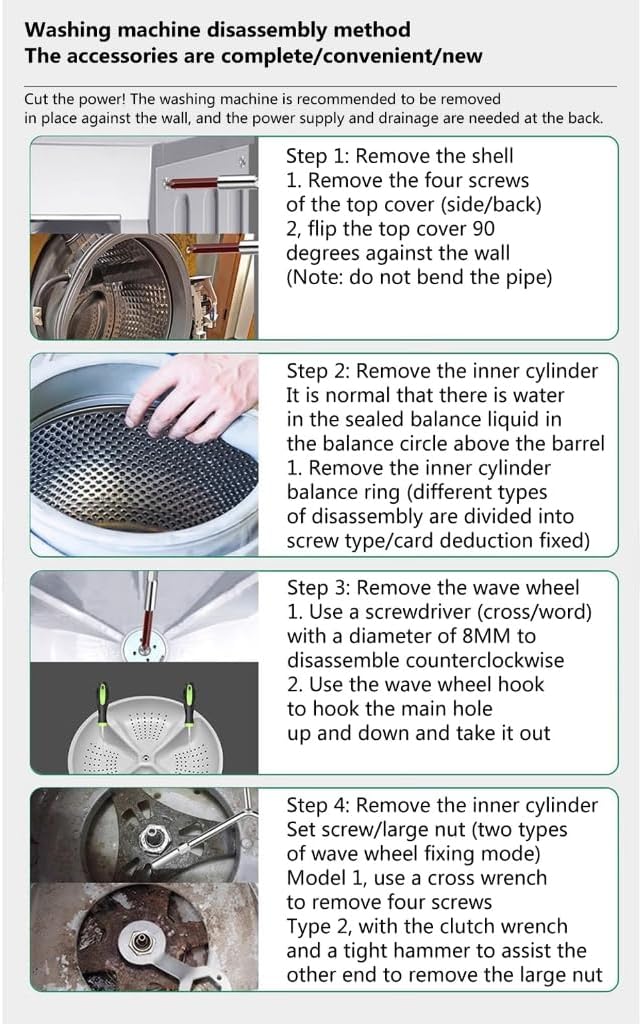 Washing machine disassembly method
The accessories are complete/convenient/new

Cut the power! The washing machine is recommended to be removed in place against the wall, and the power supply and drainage are needed at the back.

Step 1: Remove the shell
1. Remove the four screws of the top cover (side/back)
2, flip the top cover 90 degrees against the wall
(Note: do not bend the pipe)

Step 2: Remove the inner cylinder
It is normal that there is water in the sealed balance liquid in the balance circle above the barrel
1. Remove the inner cylinder balance ring (different types of disassembly are divided into screw type/card deduction fixed)

Step 3: Remove the wave wheel
1. Use a screwdriver (cross/word) with a diameter of 8MM to disassemble counterclockwise
2. Use the wave wheel hook to hook the main hole up and down and take it out

Step 4: Remove the inner cylinder
Set screw/large nut (two types of wave wheel fixing mode)
Model 1, use a cross wrench to remove four screws
Type 2, with the clutch wrench and a tight hammer to assist the other end to remove the large nut