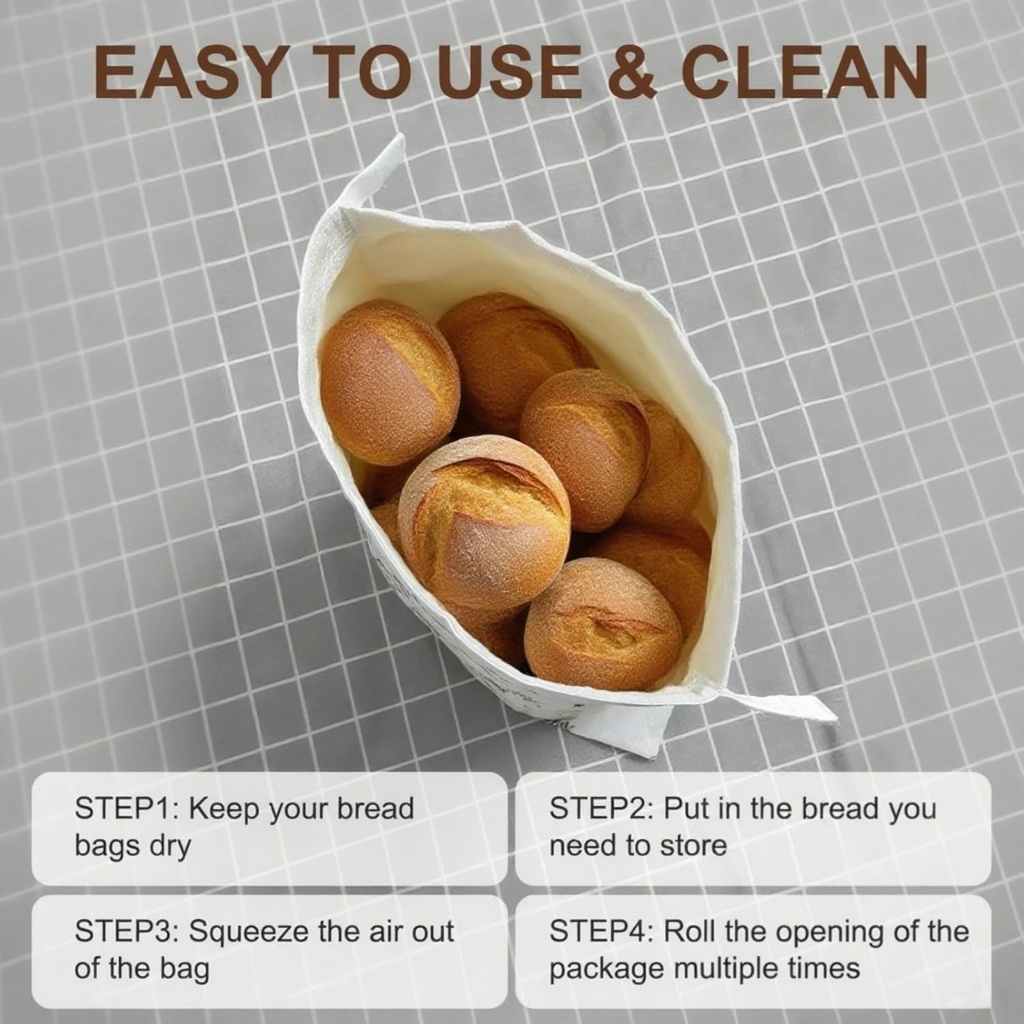 EASY TO USE & CLEAN

STEP1: Keep your bread bags dry

STEP2: Put in the bread you need to store

STEP3: Squeeze the air out of the bag

STEP4: Roll the opening of the package multiple times