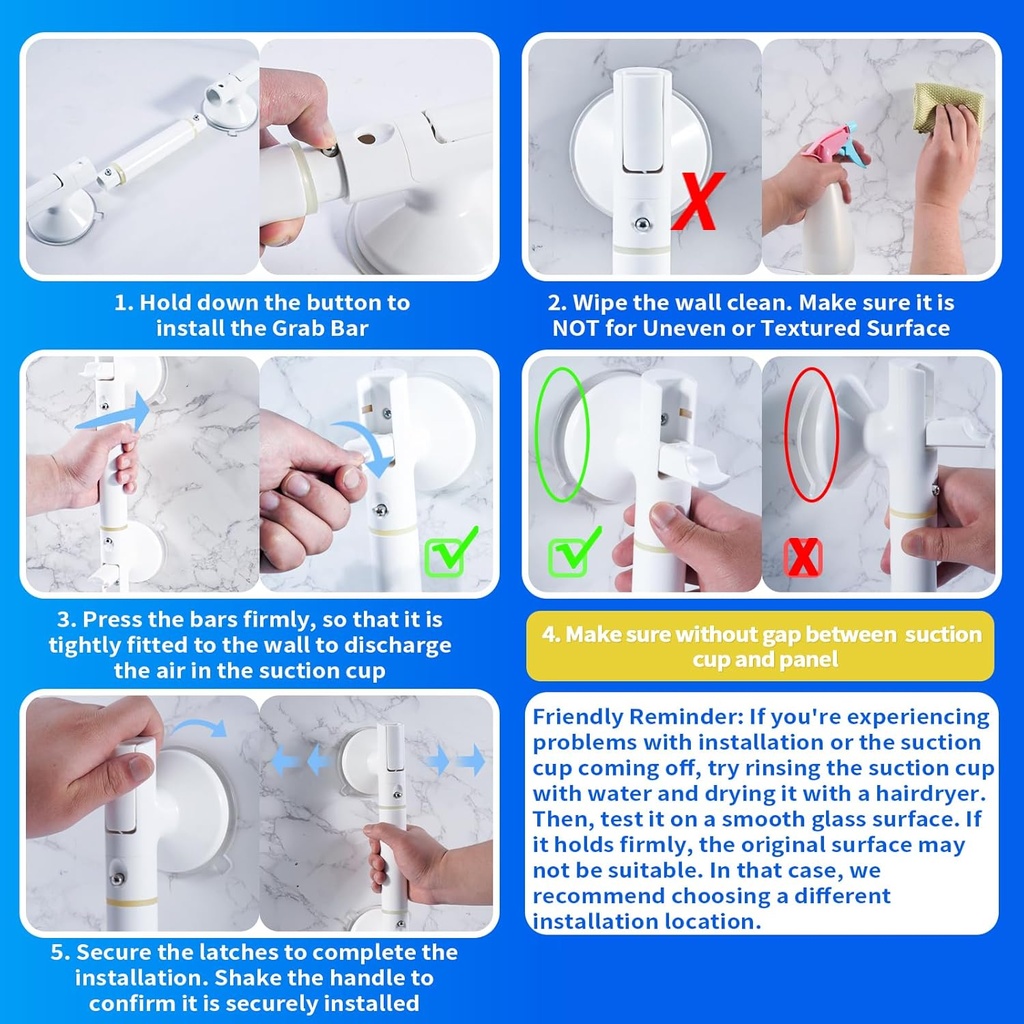 1. Hold down the button to install the Grab Bar

2. Wipe the wall clean. Make sure it is NOT for Uneven or Textured Surface

3. Press the bars firmly, so that it is tightly fitted to the wall to discharge the air in the suction cup

4. Make sure without gap between suction cup and panel

5. Secure the latches to complete the installation. Shake the handle to confirm it is securely installed

Friendly Reminder: If you're experiencing problems with installation or the suction cup coming off, try rinsing the suction cup with water and drying it with a hairdryer. Then, test it on a smooth glass surface. If it holds firmly, the original surface may not be suitable. In that case, we recommend choosing a different installation location.