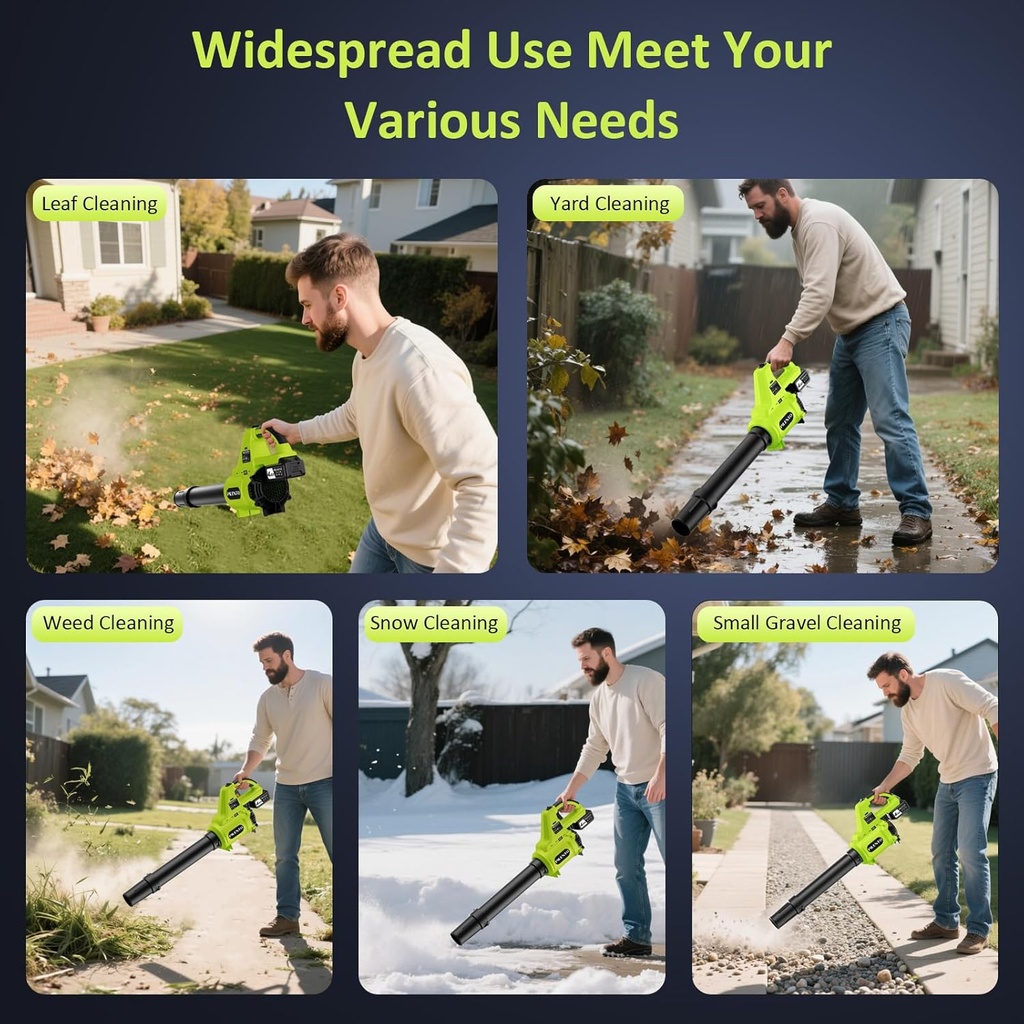 Widespread Use Meet Your Various Needs

Leaf Cleaning

Yard Cleaning

Weed Cleaning

Snow Cleaning

Small Gravel Cleaning