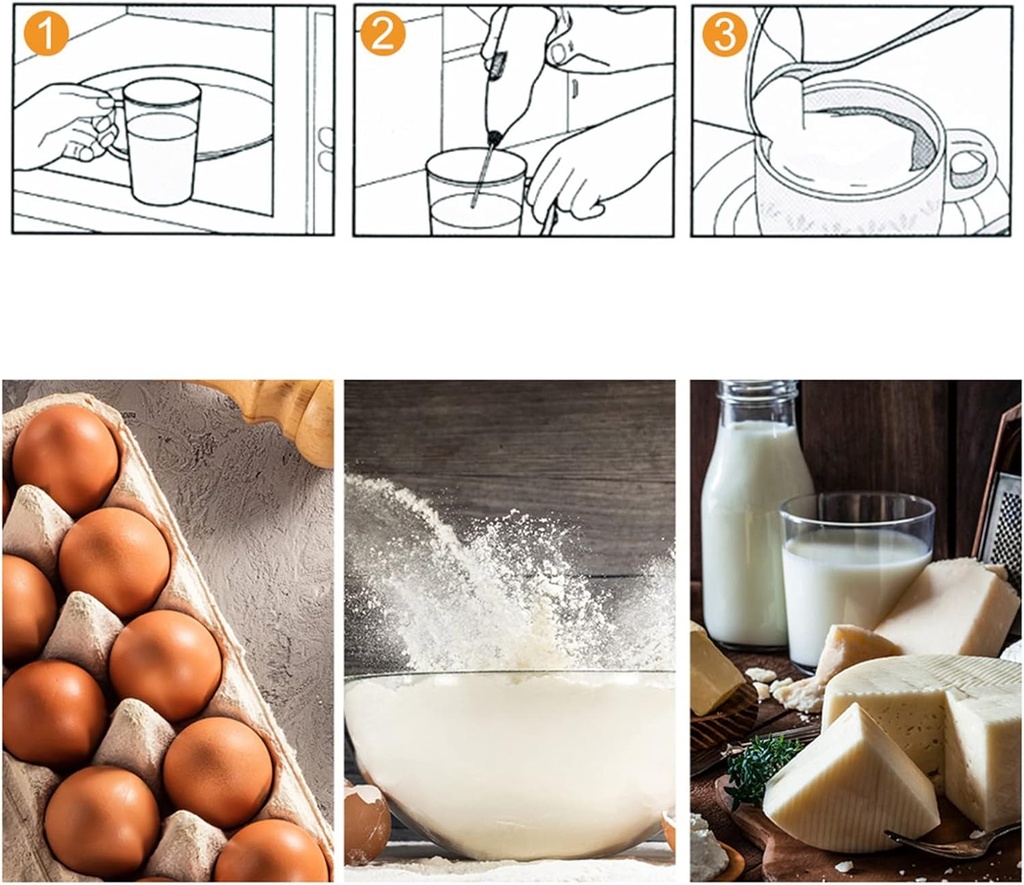 1
2
3