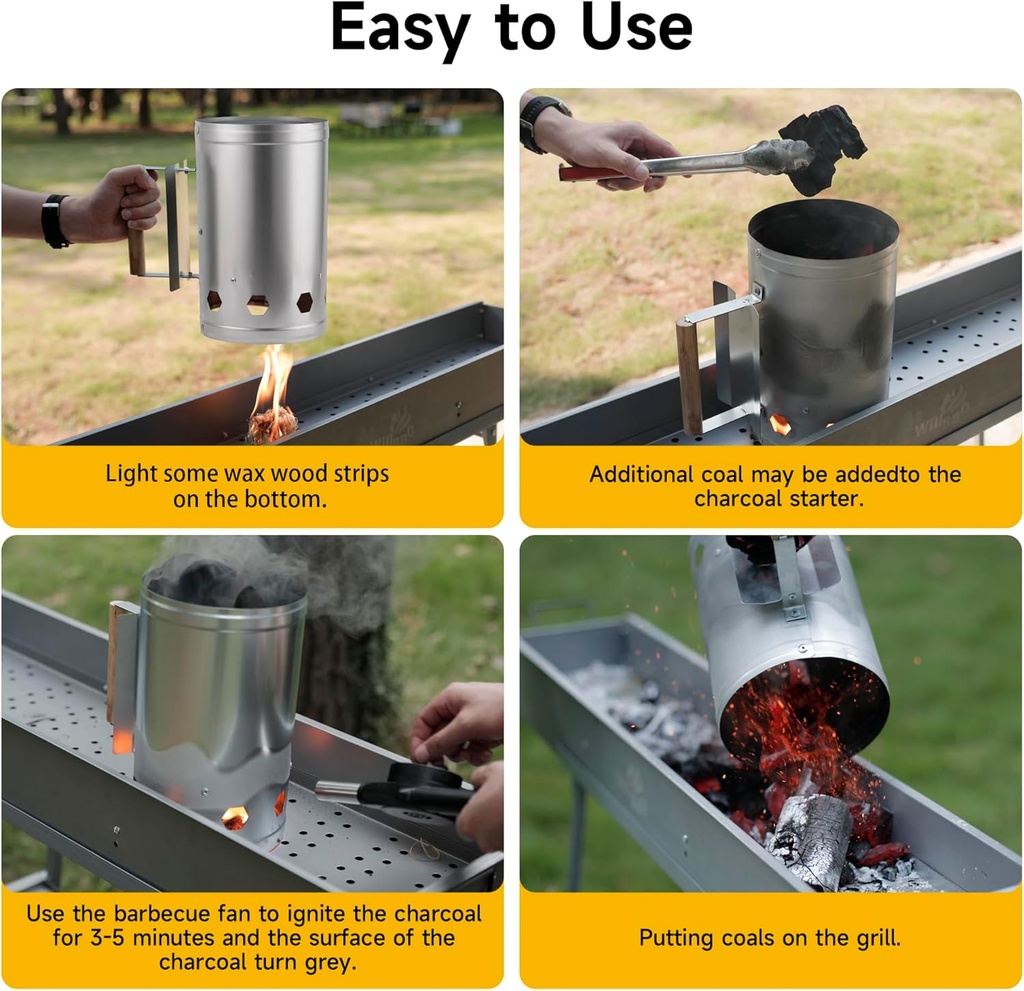 Easy to Use

Light some wax wood strips on the bottom.

Additional coal may be addedto the charcoal starter.

Use the barbecue fan to ignite the charcoal for 3-5 minutes and the surface of the charcoal turn grey.

Putting coals on the grill.