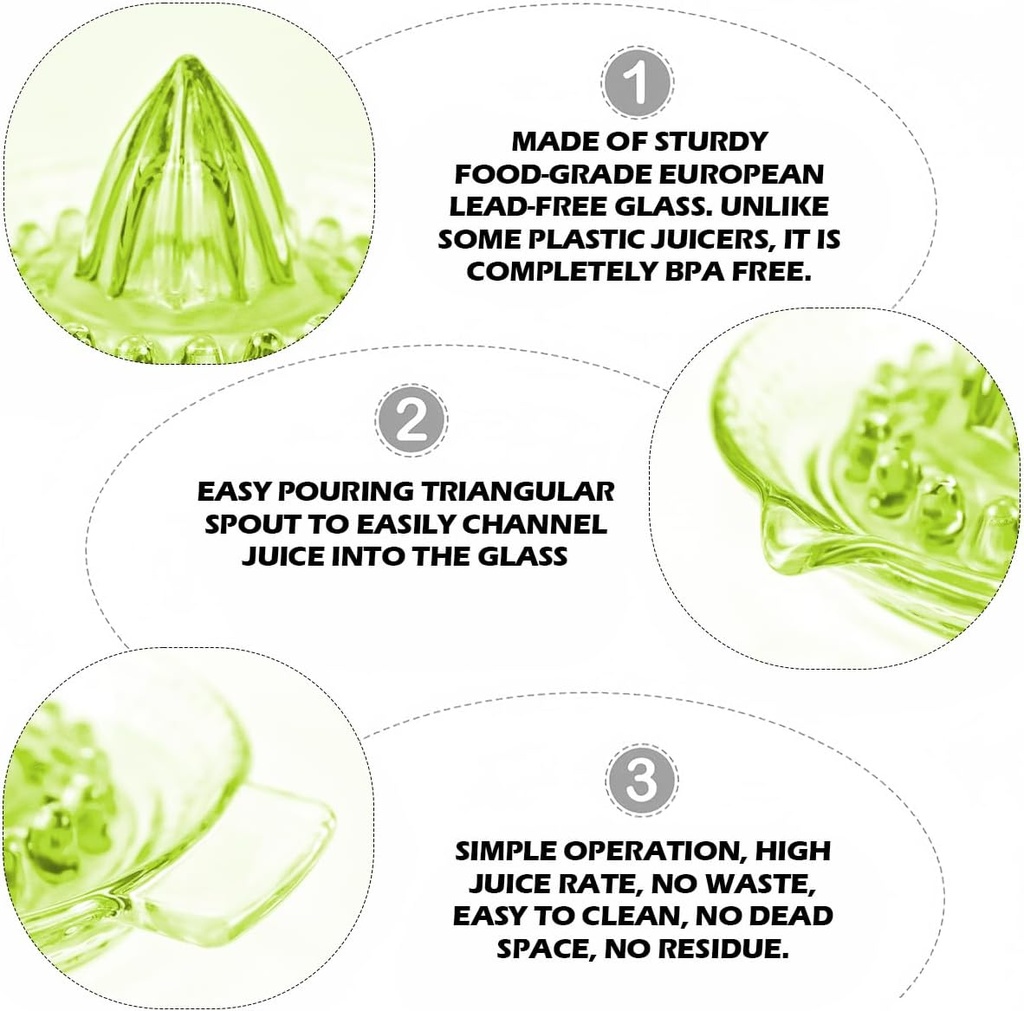 1

MADE OF STURDY FOOD-GRADE EUROPEAN LEAD-FREE GLASS. UNLIKE SOME PLASTIC JUICERS, IT IS COMPLETELY BPA FREE.

2

EASY POURING TRIANGULAR SPOUT TO EASILY CHANNEL JUICE INTO THE GLASS

3

SIMPLE OPERATION, HIGH JUICE RATE, NO WASTE, EASY TO CLEAN, NO DEAD SPACE, NO RESIDUE.