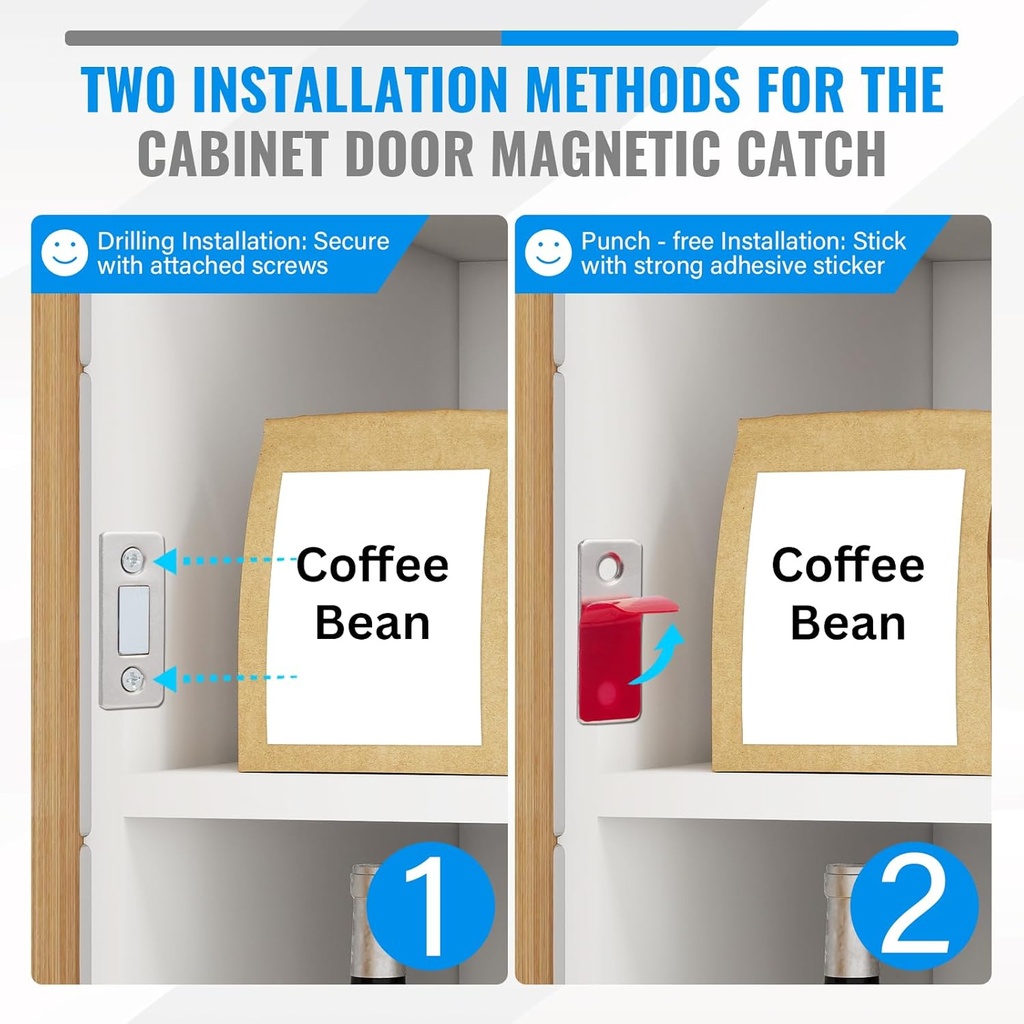 TWO INSTALLATION METHODS FOR THE CABINET DOOR MAGNETIC CATCH

Drilling Installation: Secure with attached screws

Coffee Bean

1

Punch - free Installation: Stick with strong adhesive sticker

Coffee Bean

2