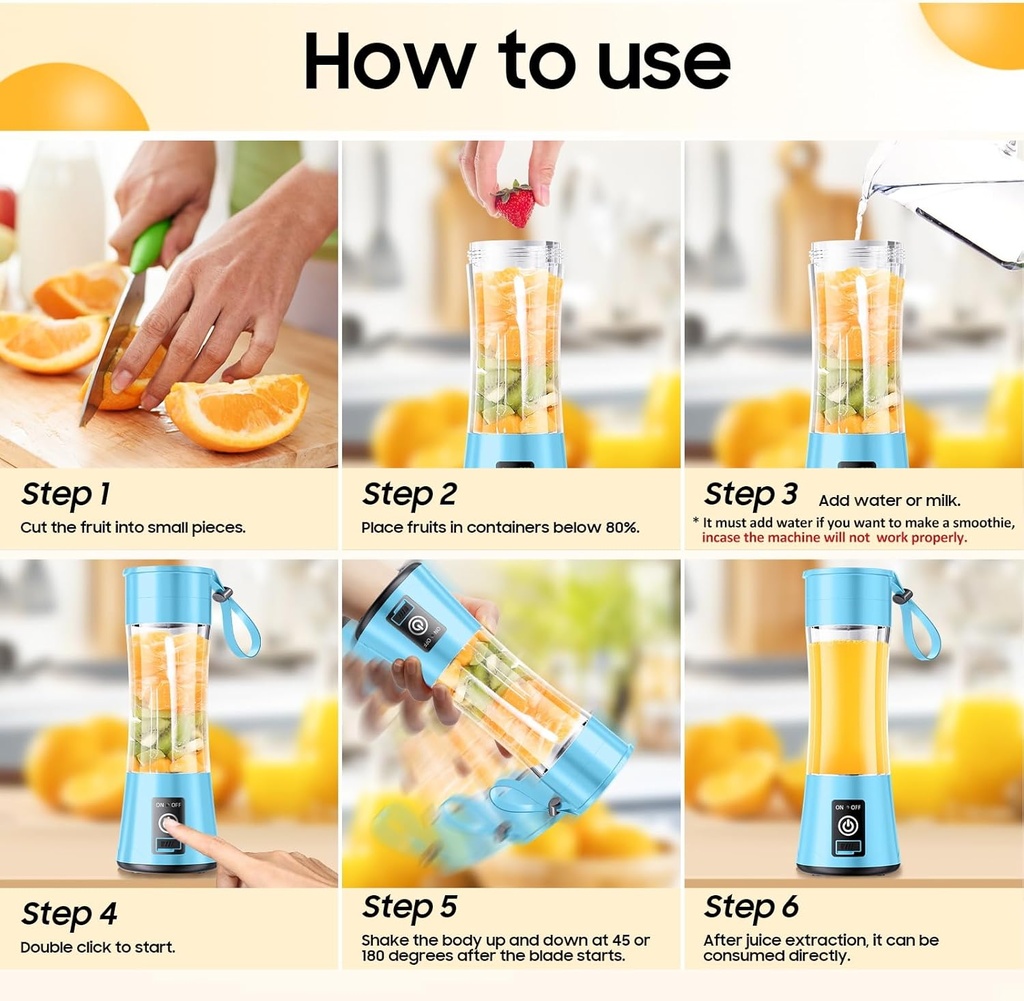 How to use

Step 1
Cut the fruit into small pieces.

Step 2
Place fruits in containers below 80%.

Step 3 Add water or milk.
* It must add water if you want to make a smoothie, incase the machine will not work properly.

ON OFF

Step 4
Double click to start.

Step 5
Shake the body up and down at 45 or 180 degrees after the blade starts.

ON OFF

Step 6
After juice extraction, it can be consumed directly.