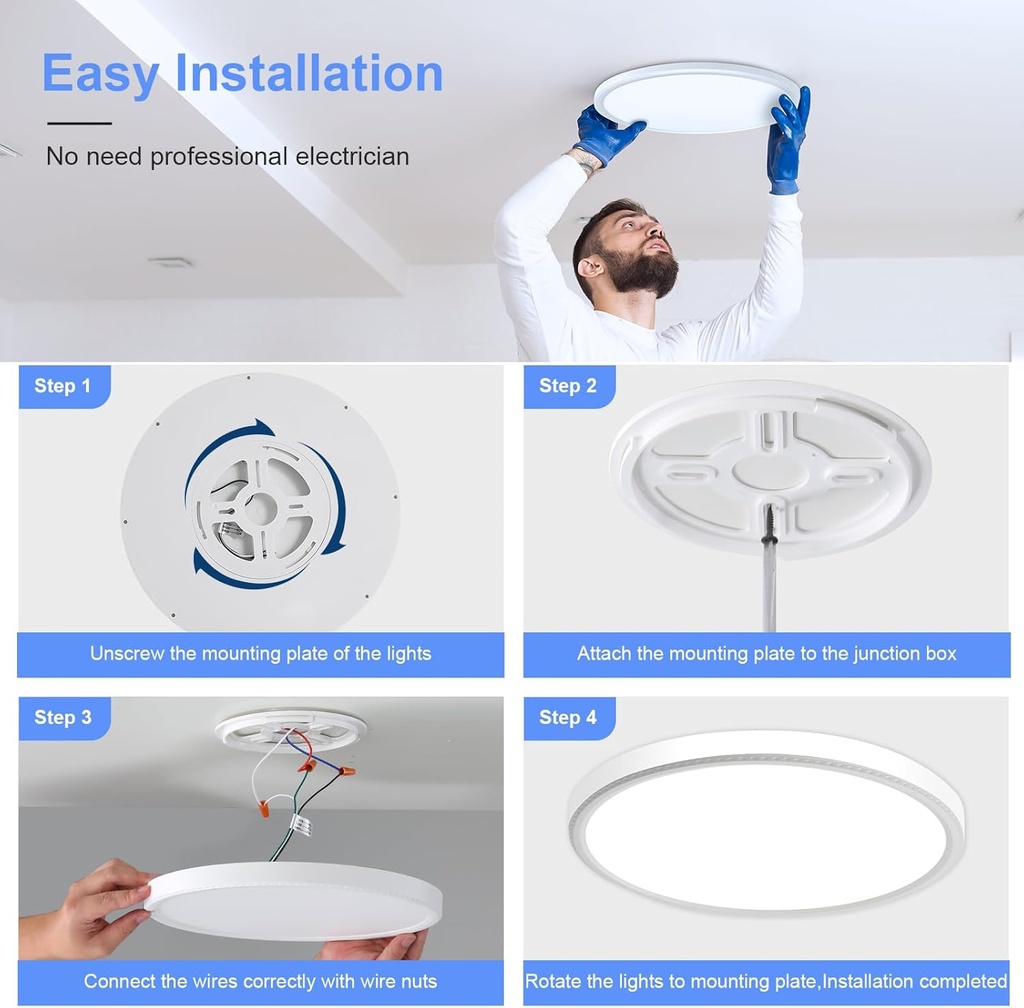 Easy Installation

No need professional electrician

Step 1

Unscrew the mounting plate of the lights

Step 2

Attach the mounting plate to the junction box

Step 3

Connect the wires correctly with wire nuts

Step 4

Rotate the lights to mounting plate,Installation completed