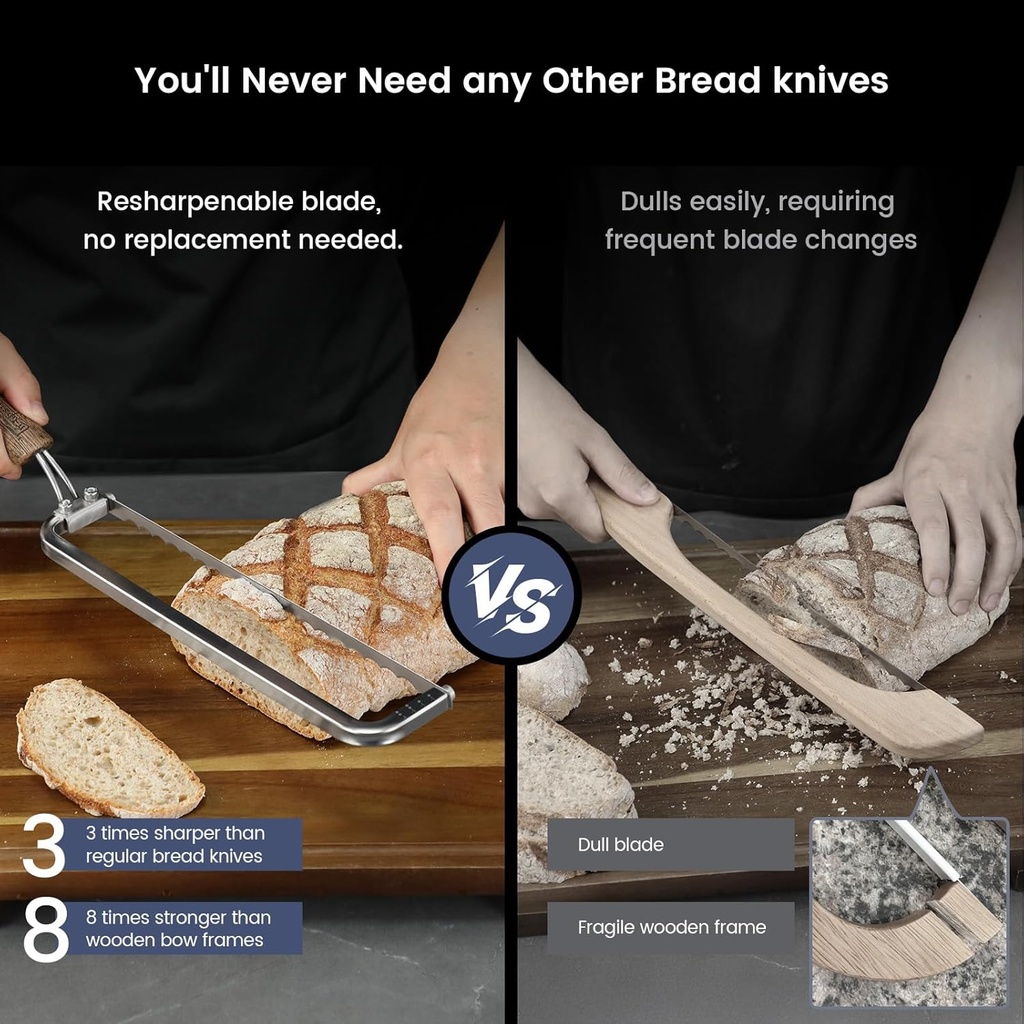 You'll Never Need any Other Bread knives

Resharpenable blade, no replacement needed.

Dulls easily, requiring frequent blade changes

VS

3 3 times sharper than regular bread knives

8 8 times stronger than wooden bow frames

Dull blade

Fragile wooden frame