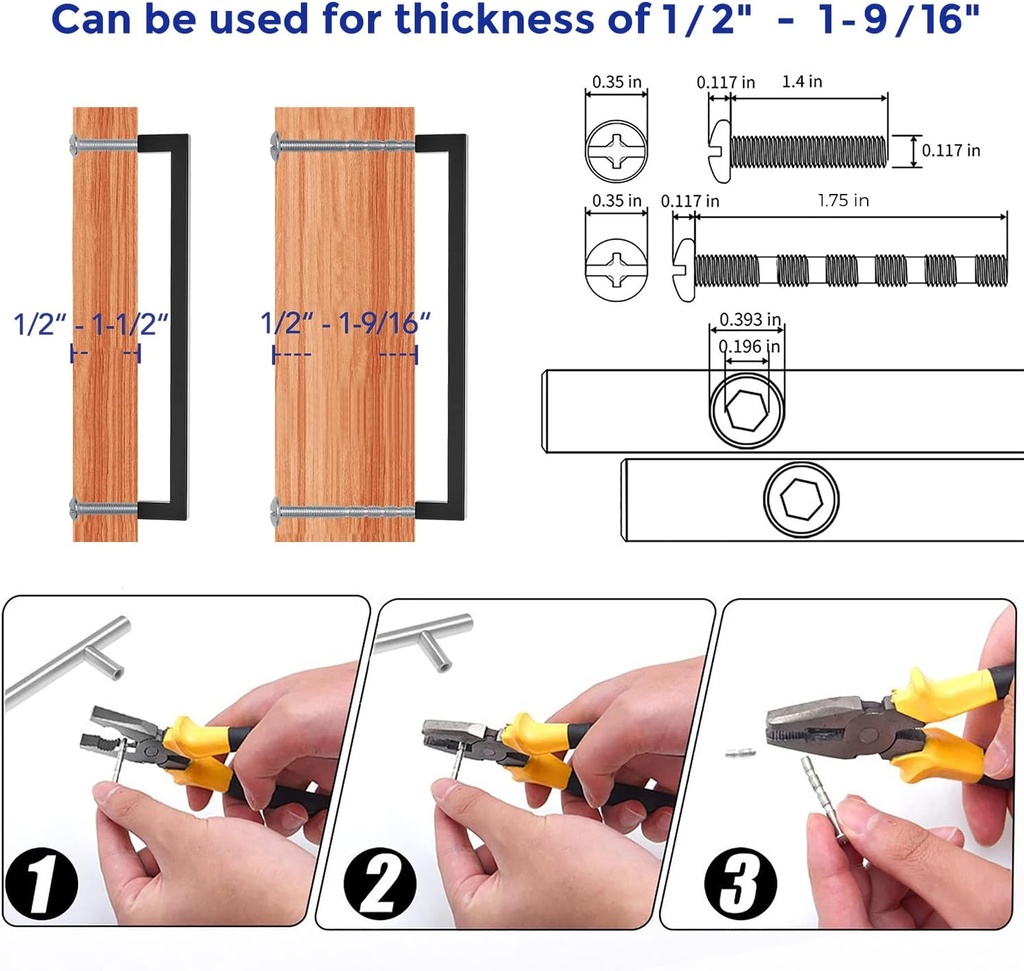 Can be used for thickness of 1/2" - 1-9/16"

1/2" - 1-1/2"

1/2" - 1-9/16"

0.35 in
0.117 in
1.4 in
0.117 in

0.35 in
0.117 in
1.75 in

0.393 in
0.196 in

1

2

3