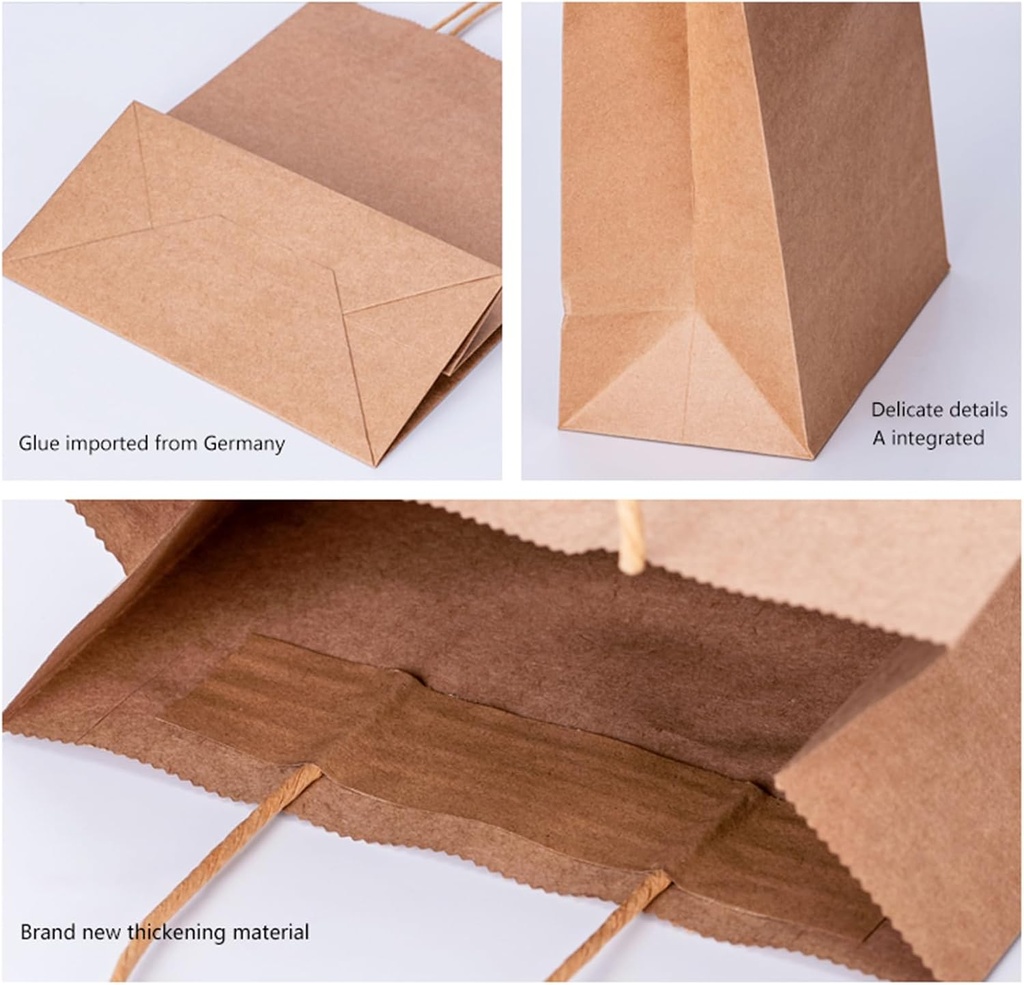 Glue imported from Germany

Delicate details
A integrated

Brand new thickening material