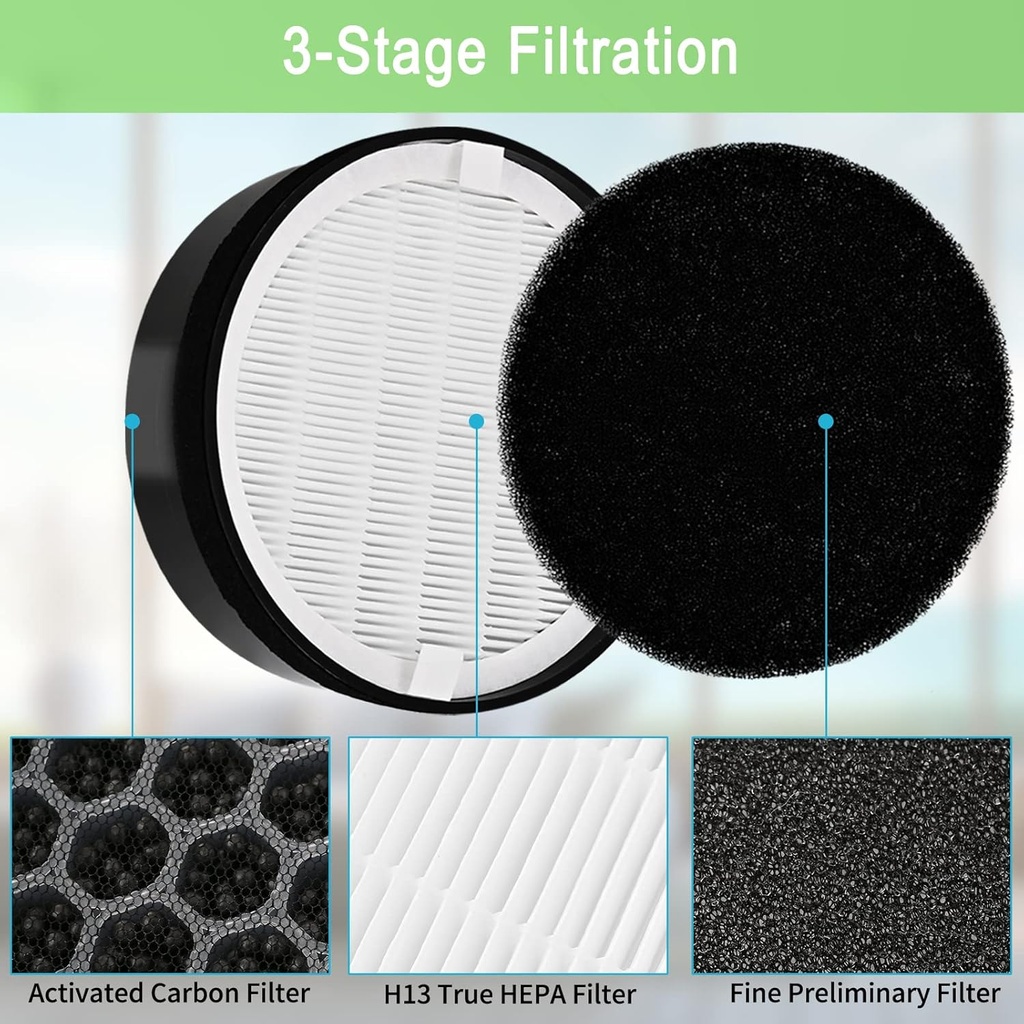 3-Stage Filtration

Activated Carbon Filter

H13 True HEPA Filter

Fine Preliminary Filter