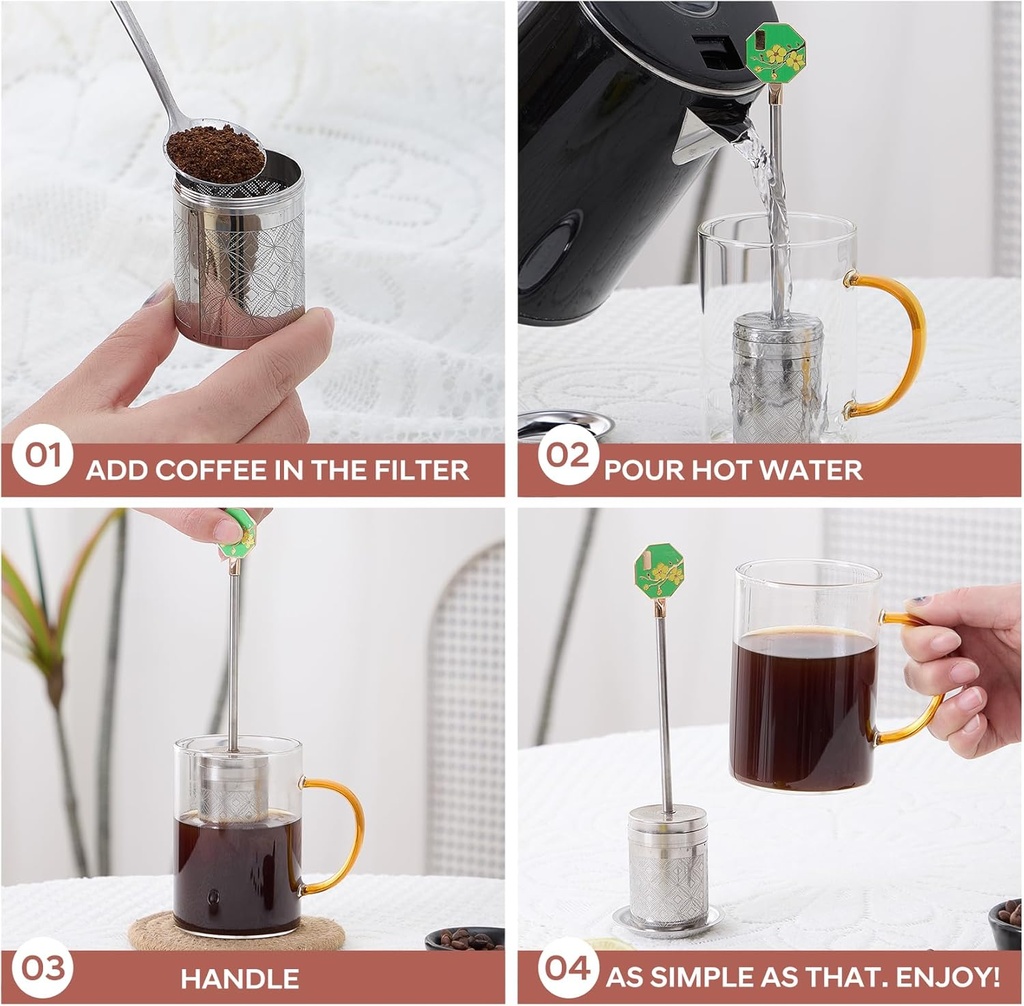 01 ADD COFFEE IN THE FILTER

02 POUR HOT WATER

03 HANDLE

04 AS SIMPLE AS THAT. ENJOY!