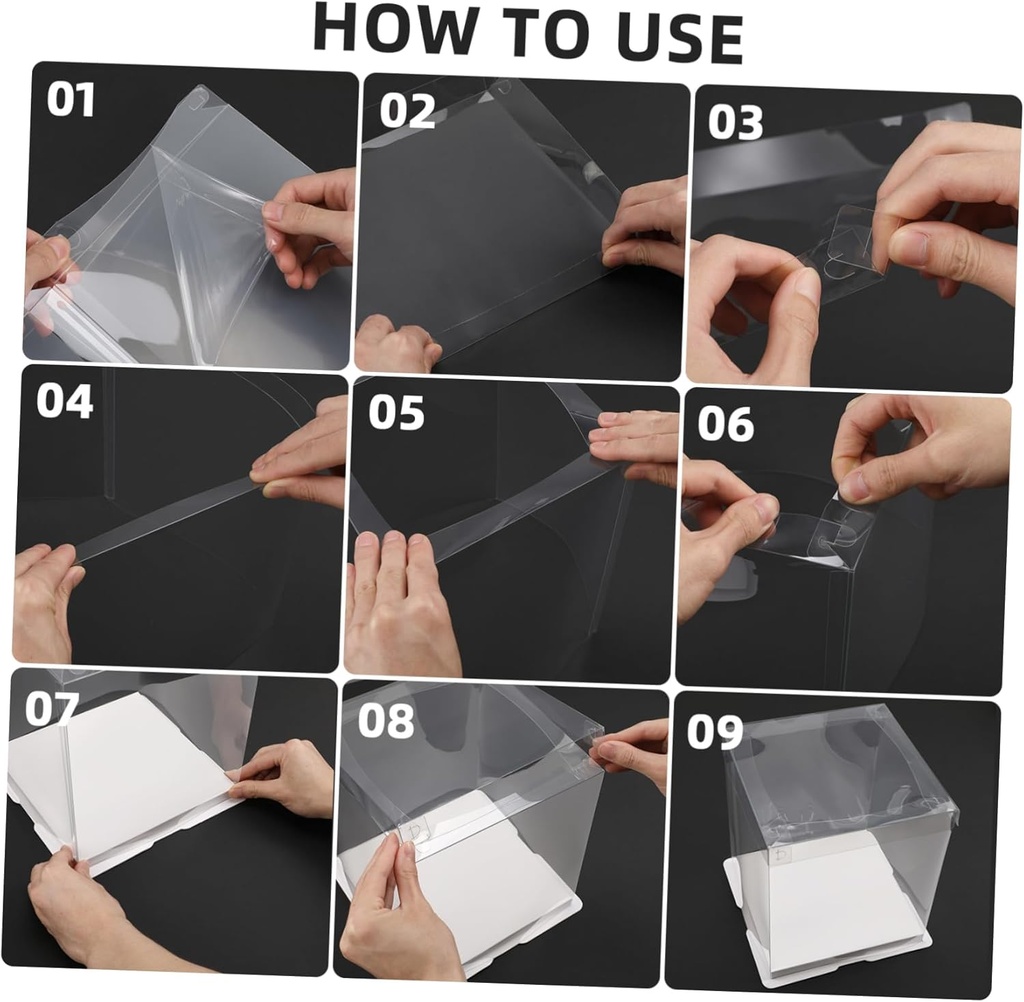 HOW TO USE

01

02

03

04

05

06

07

08

09