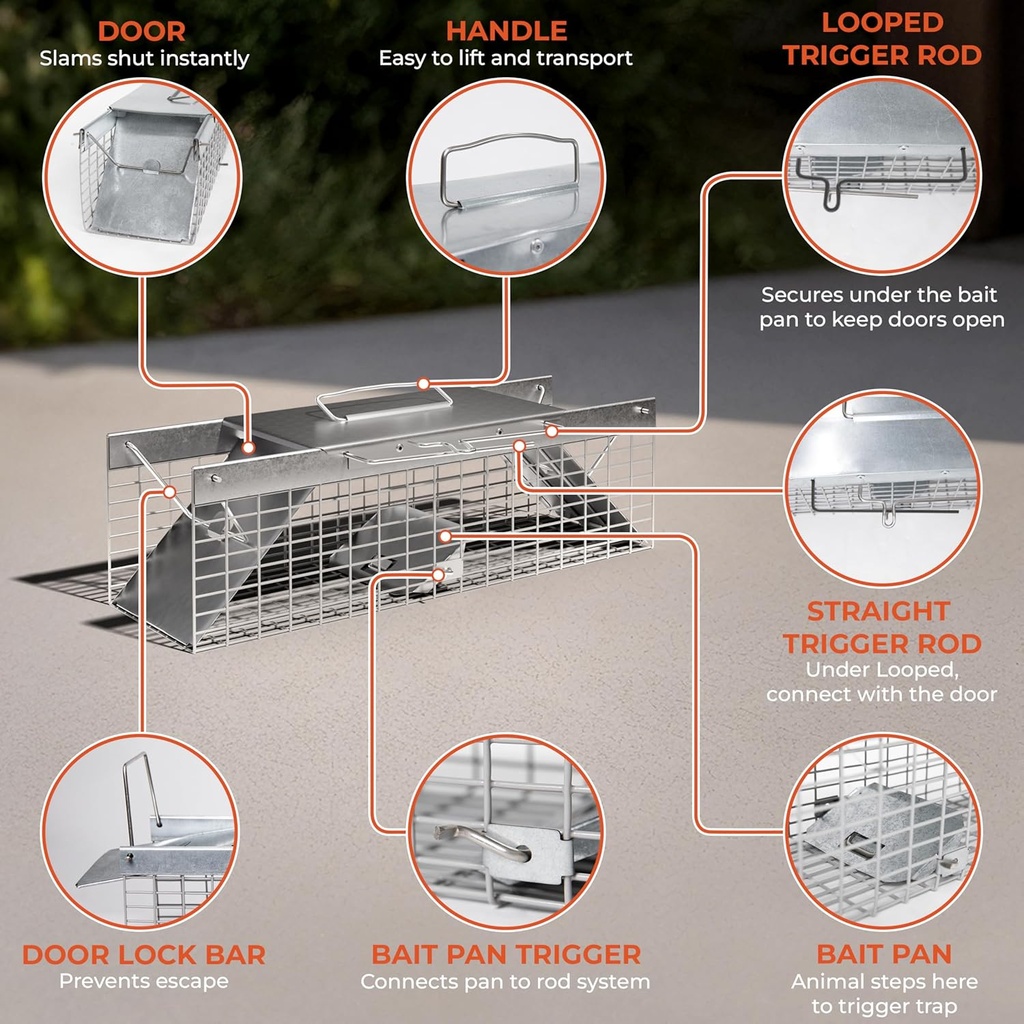 DOOR
Slams shut instantly

HANDLE
Easy to lift and transport

LOOPED TRIGGER ROD

Secures under the bait pan to keep doors open

STRAIGHT TRIGGER ROD
Under Looped, connect with the door

DOOR LOCK BAR
Prevents escape

BAIT PAN TRIGGER
Connects pan to rod system

BAIT PAN
Animal steps here to trigger trap