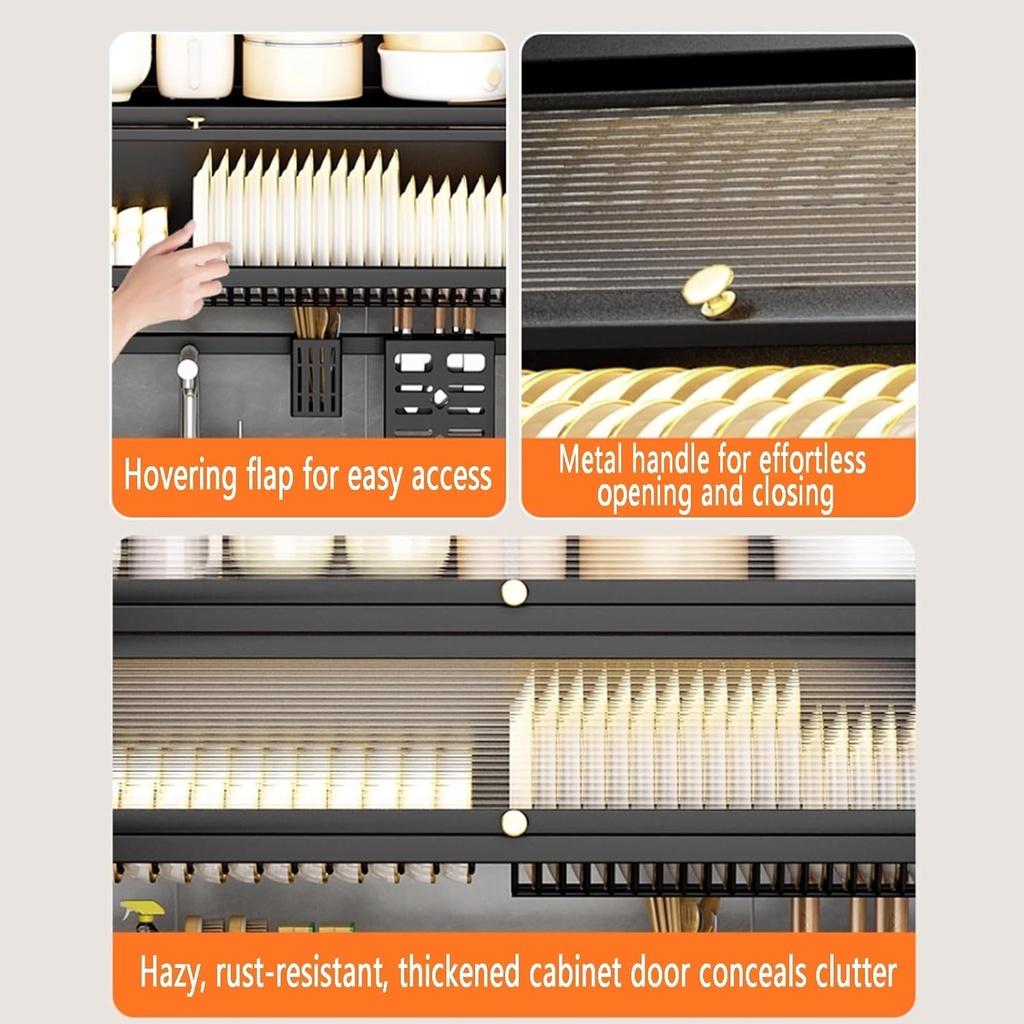 Hovering flap for easy access

Metal handle for effortless opening and closing

Hazy, rust-resistant, thickened cabinet door conceals clutter