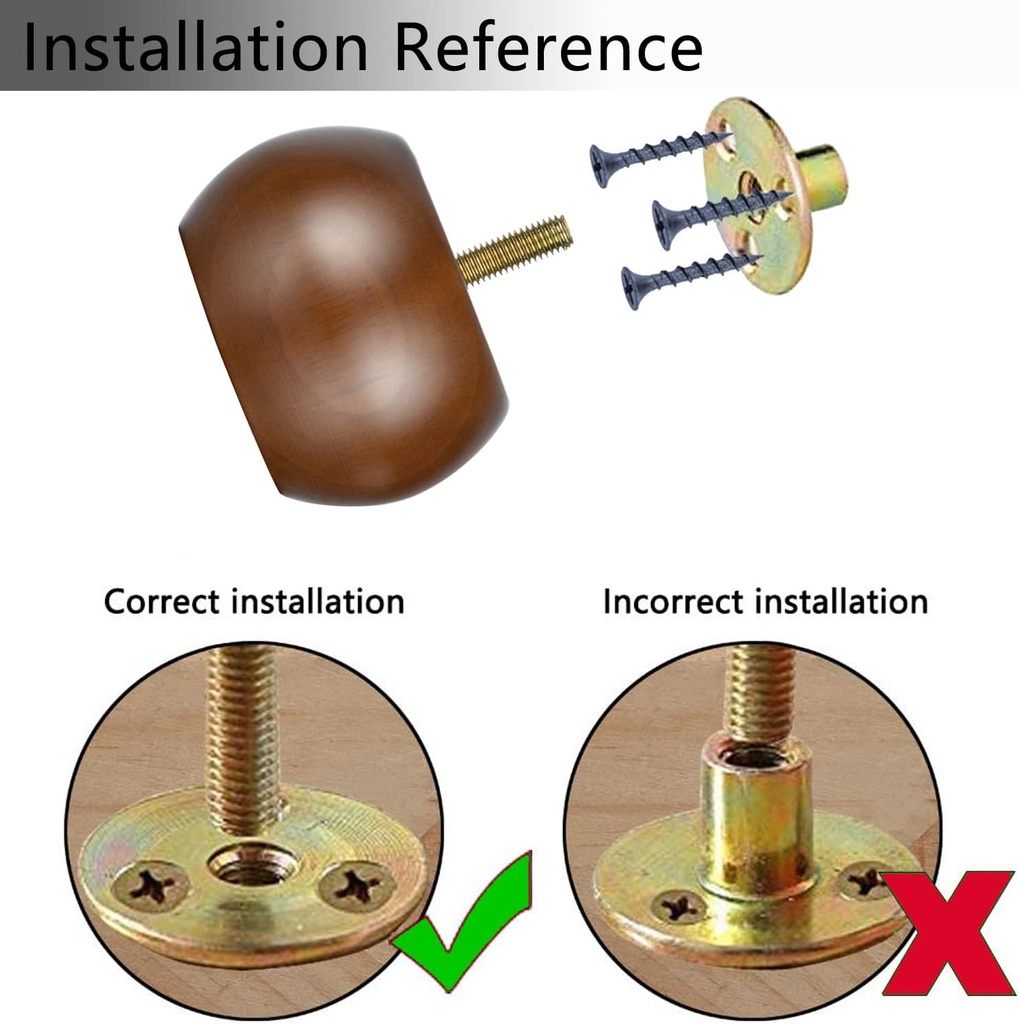 Installation Reference

Correct installation

Incorrect installation