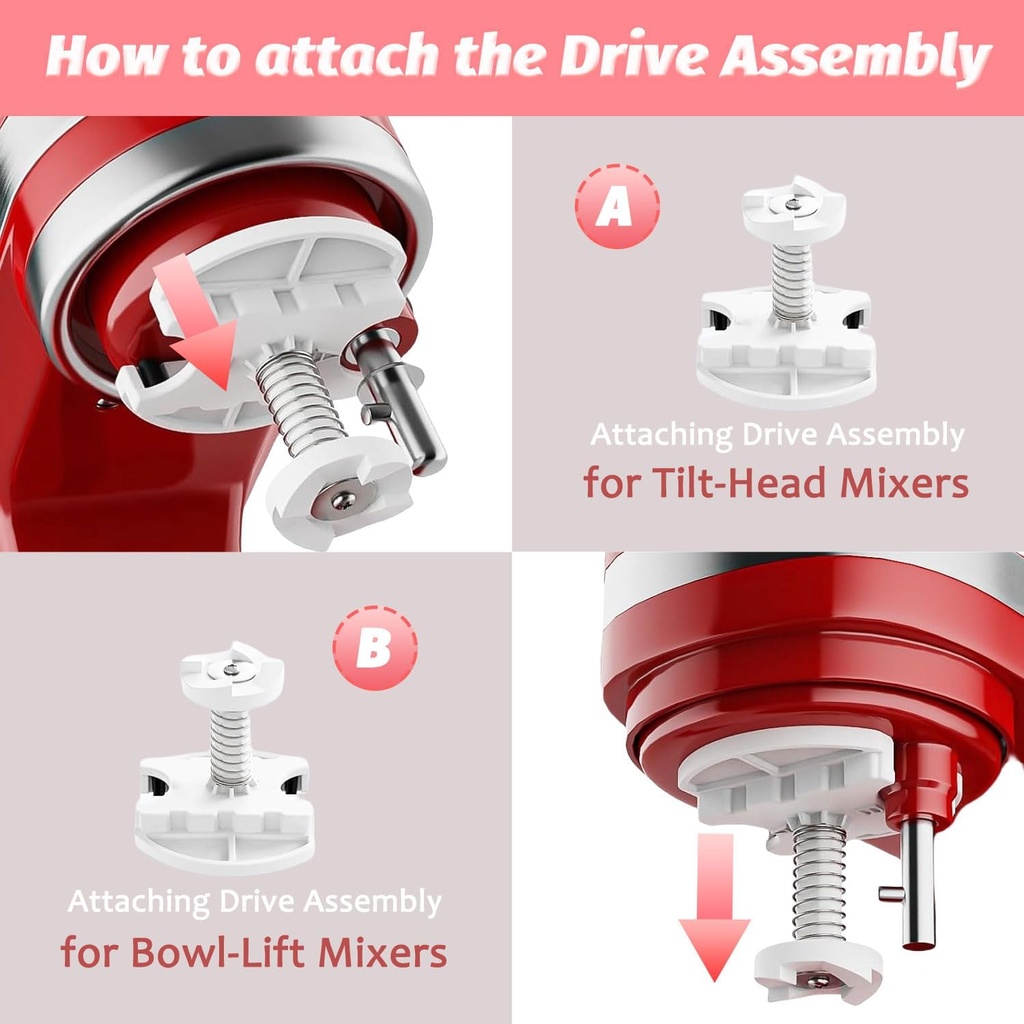 How to attach the Drive Assembly

A

Attaching Drive Assembly
for Tilt-Head Mixers

B

Attaching Drive Assembly
for Bowl-Lift Mixers