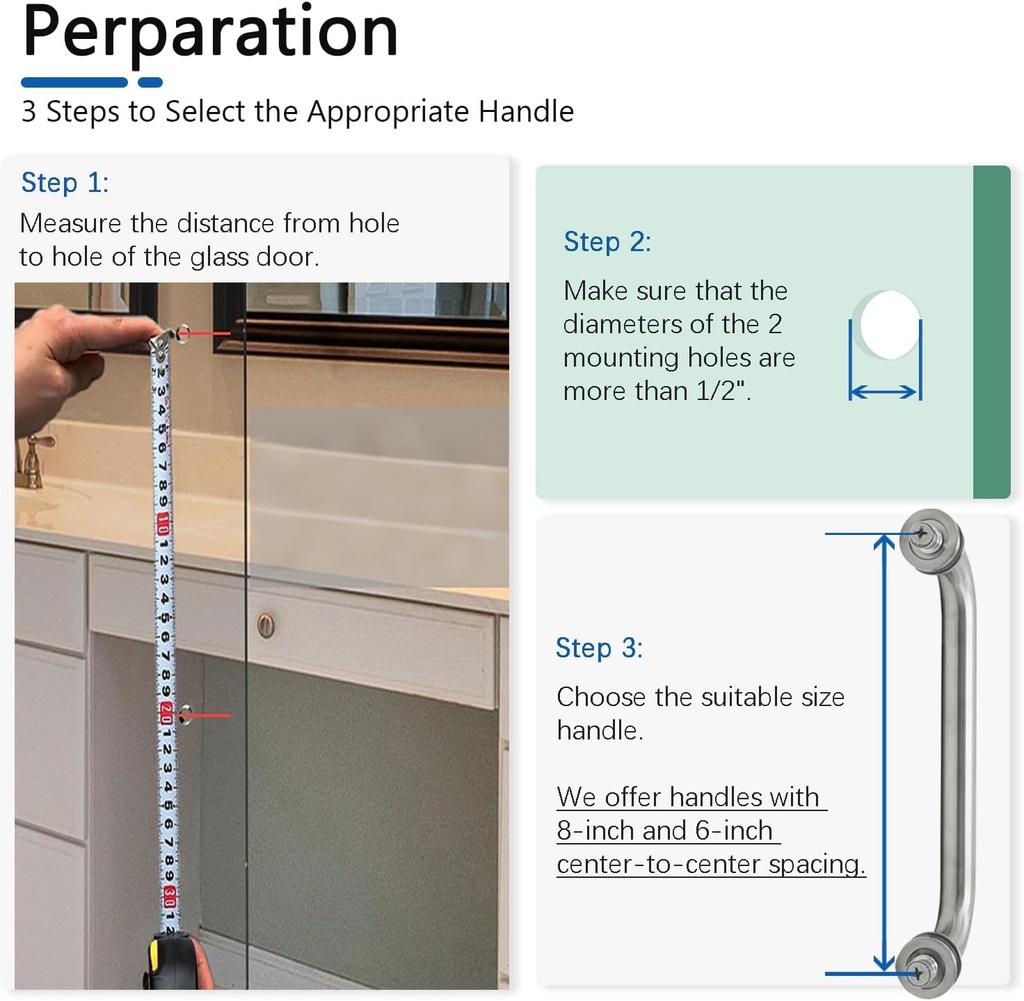 Perparation

3 Steps to Select the Appropriate Handle

Step 1:

Measure the distance from hole to hole of the glass door.

Step 2:

Make sure that the diameters of the 2 mounting holes are more than 1/2".

Step 3:

Choose the suitable size handle.

We offer handles with 8-inch and 6-inch center-to-center spacing.