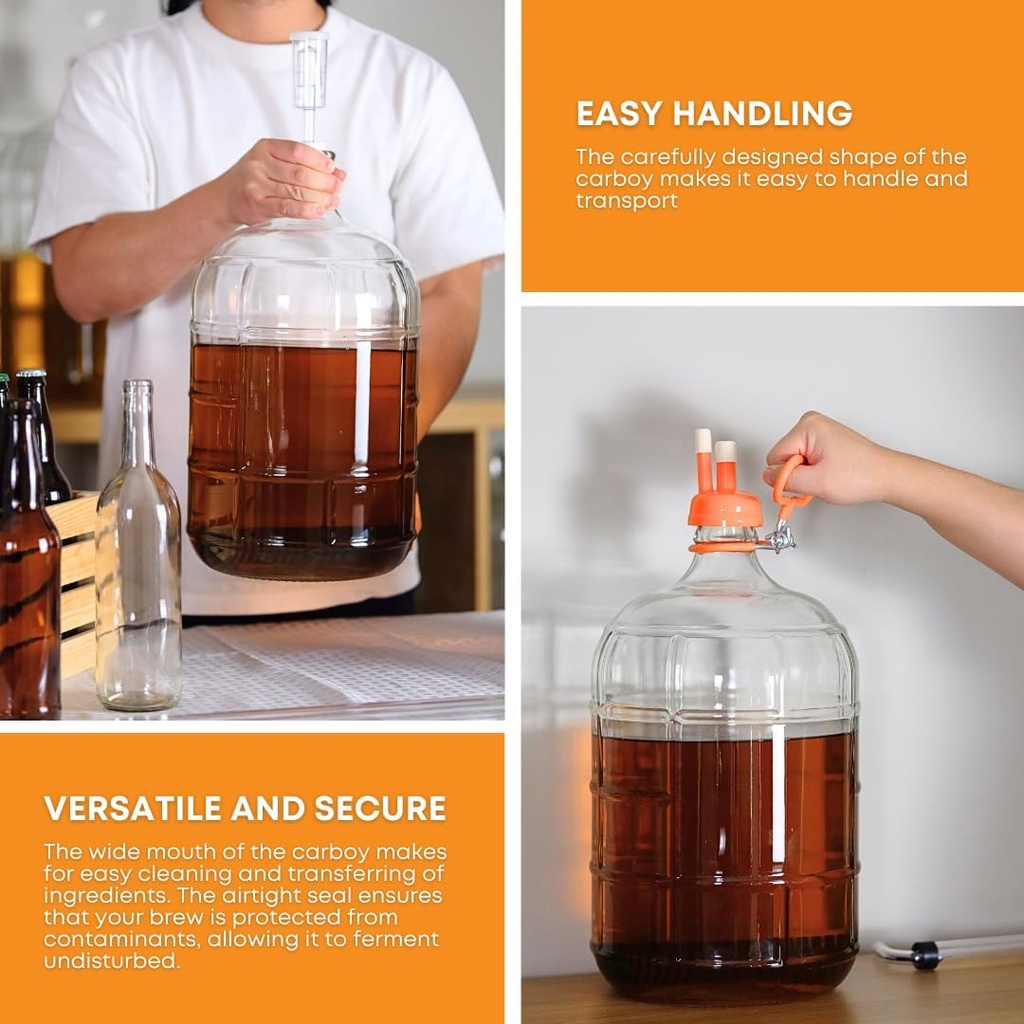 EASY HANDLING

The carefully designed shape of the carboy makes it easy to handle and transport

VERSATILE AND SECURE

The wide mouth of the carboy makes for easy cleaning and transferring of ingredients. The airtight seal ensures that your brew is protected from contaminants, allowing it to ferment undisturbed.