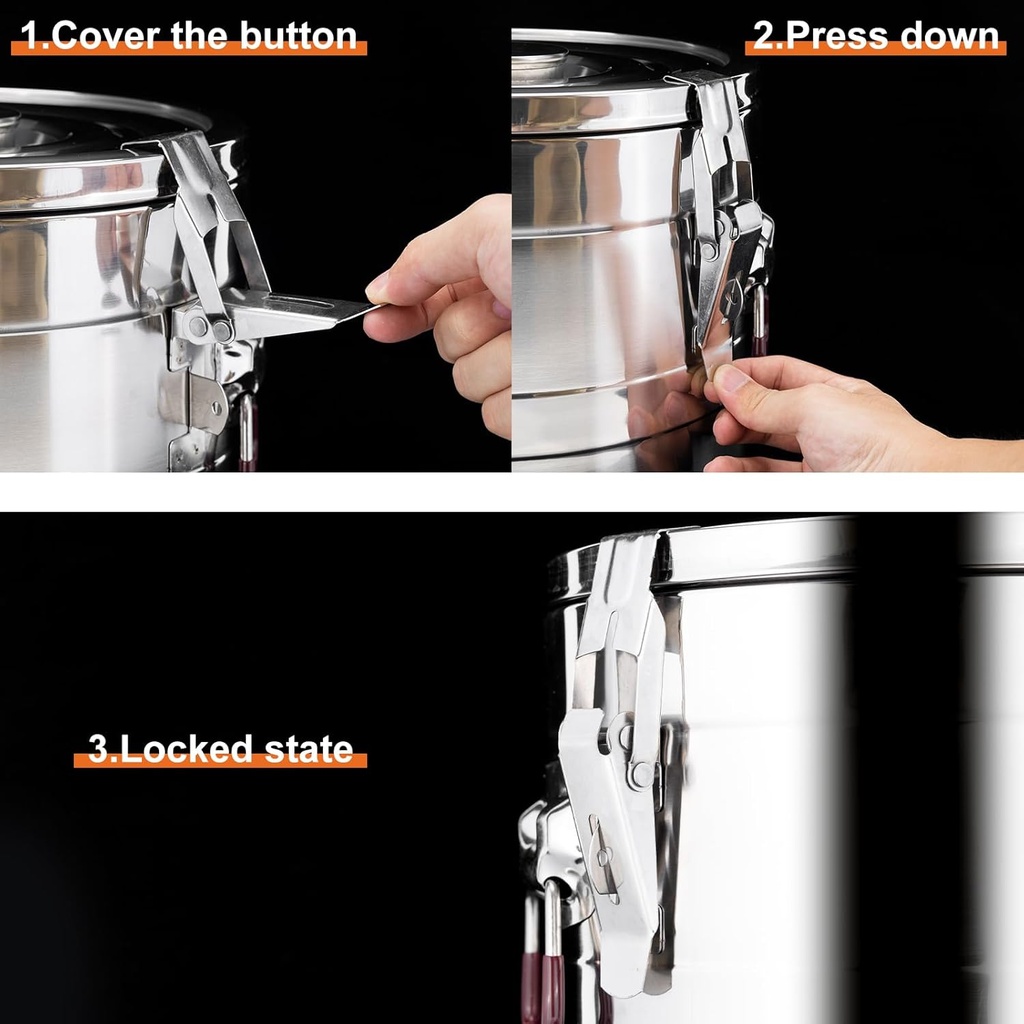 1.Cover the button

2.Press down

3.Locked state