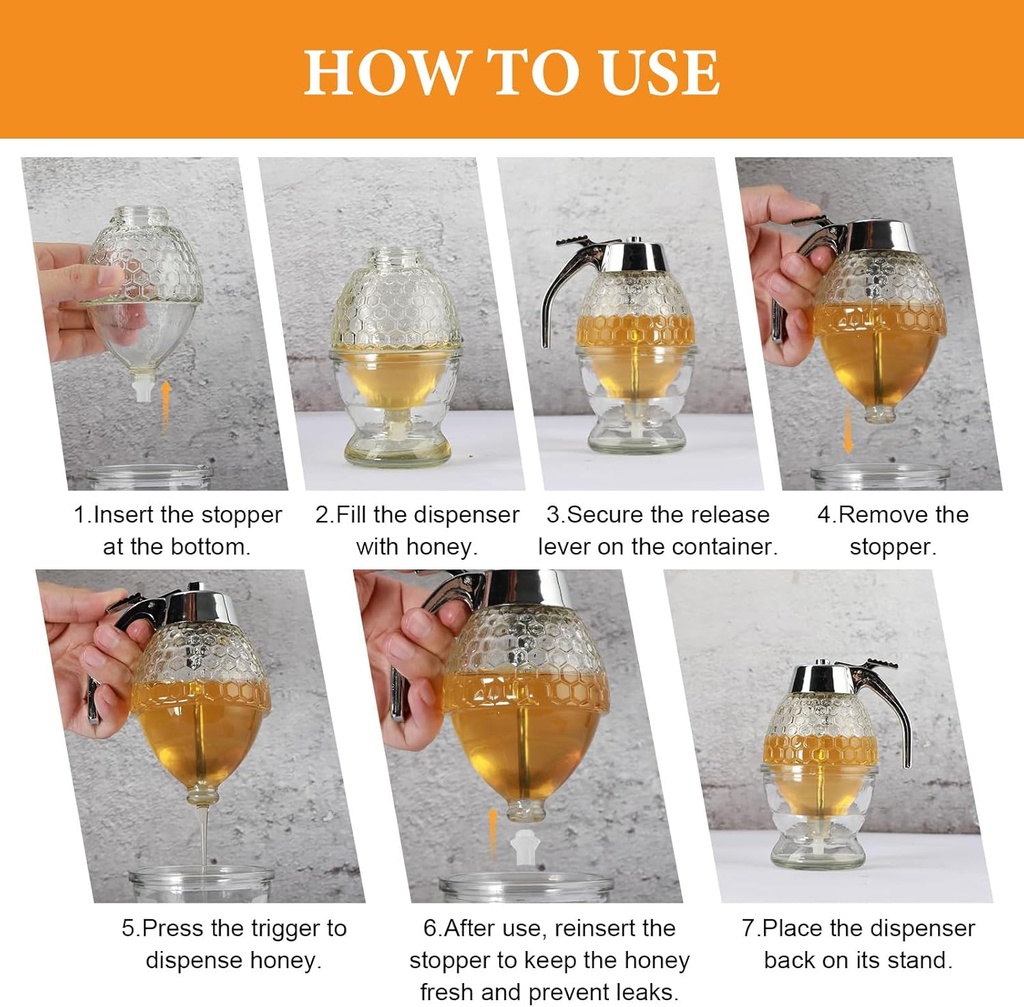 HOW TO USE

1.Insert the stopper at the bottom.

2.Fill the dispenser with honey.

3.Secure the release lever on the container.

4.Remove the stopper.

5.Press the trigger to dispense honey.

6.After use, reinsert the stopper to keep the honey fresh and prevent leaks.

7.Place the dispenser back on its stand.