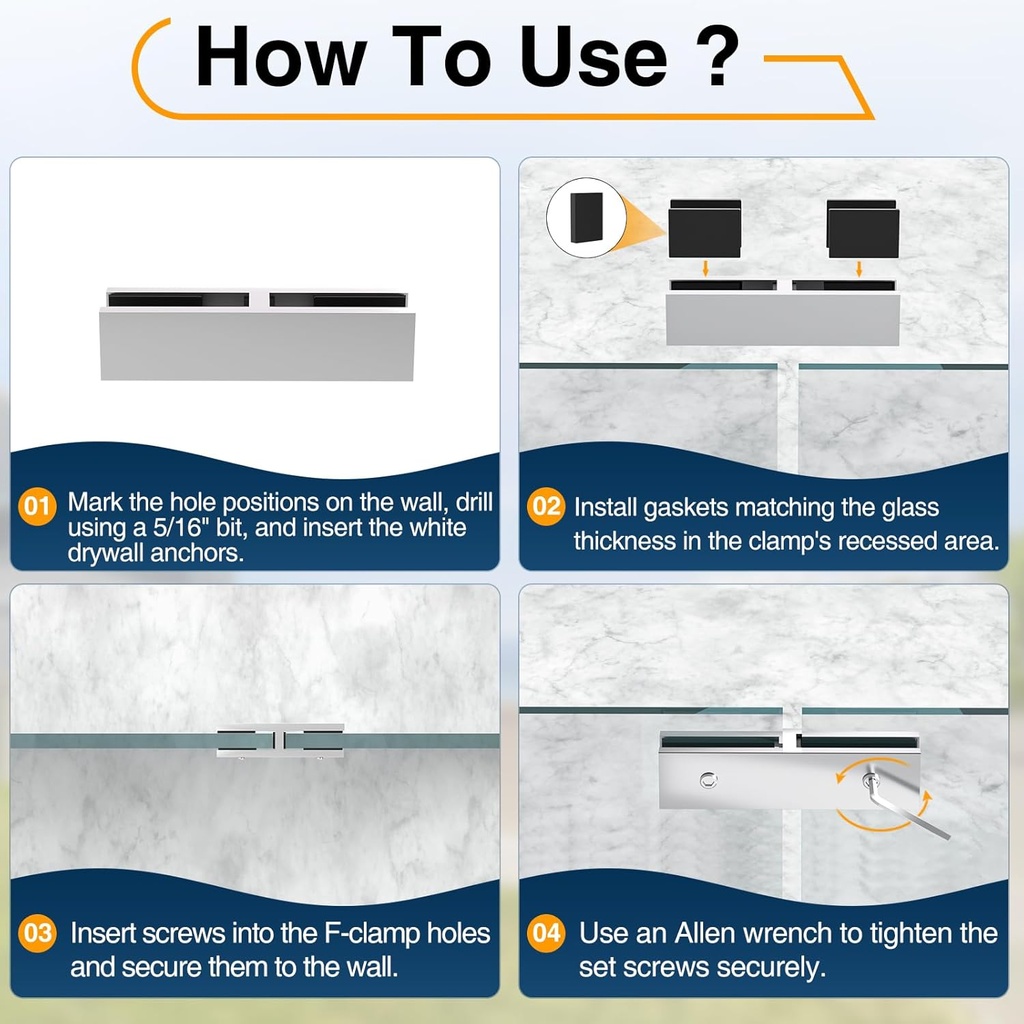 How To Use ?

01 Mark the hole positions on the wall, drill using a 5/16" bit, and insert the white drywall anchors.

02 Install gaskets matching the glass thickness in the clamp's recessed area.

03 Insert screws into the F-clamp holes and secure them to the wall.

04 Use an Allen wrench to tighten the set screws securely.