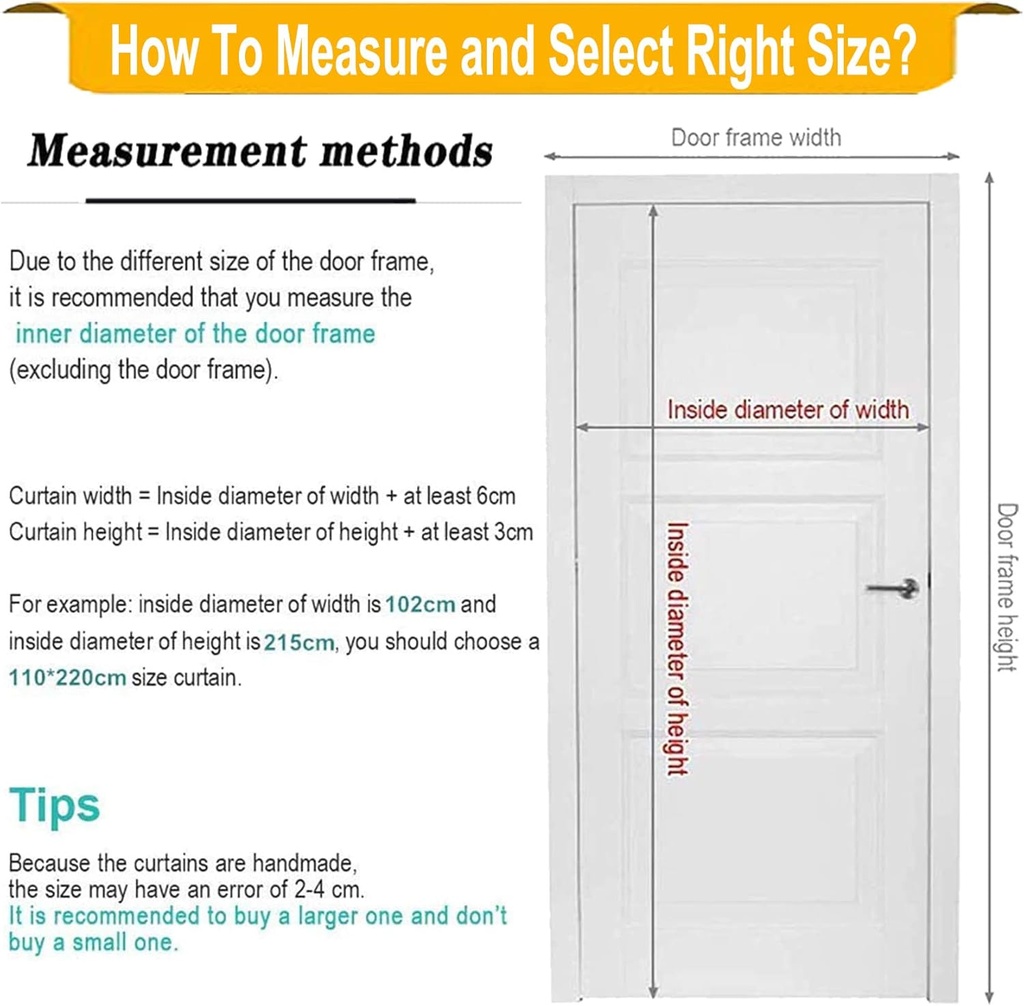 How To Measure and Select Right Size?

Measurement methods

Due to the different size of the door frame, it is recommended that you measure the inner diameter of the door frame (excluding the door frame).

Curtain width = Inside diameter of width + at least 6cm
Curtain height = Inside diameter of height + at least 3cm

For example: inside diameter of width is 102cm and inside diameter of height is 215cm, you should choose a 110*220cm size curtain.

Tips

Because the curtains are handmade, the size may have an error of 2-4 cm.
It is recommended to buy a larger one and don't buy a small one.

Door frame width

Inside diameter of width

Inside diameter of height

Door frame height