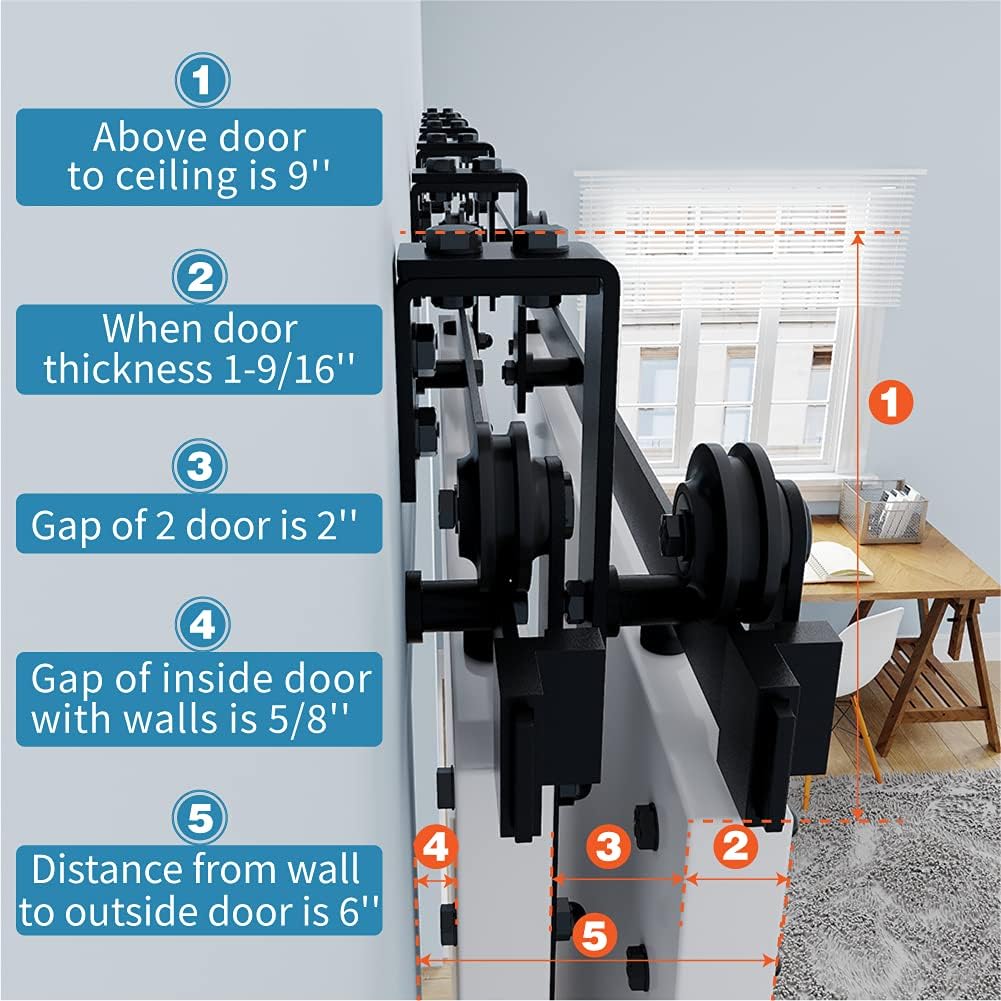 1
Above door to ceiling is 9''

2
When door thickness 1-9/16''

3
Gap of 2 door is 2''

4
Gap of inside door with walls is 5/8''

5
Distance from wall to outside door is 6''

1

4 3 2

5