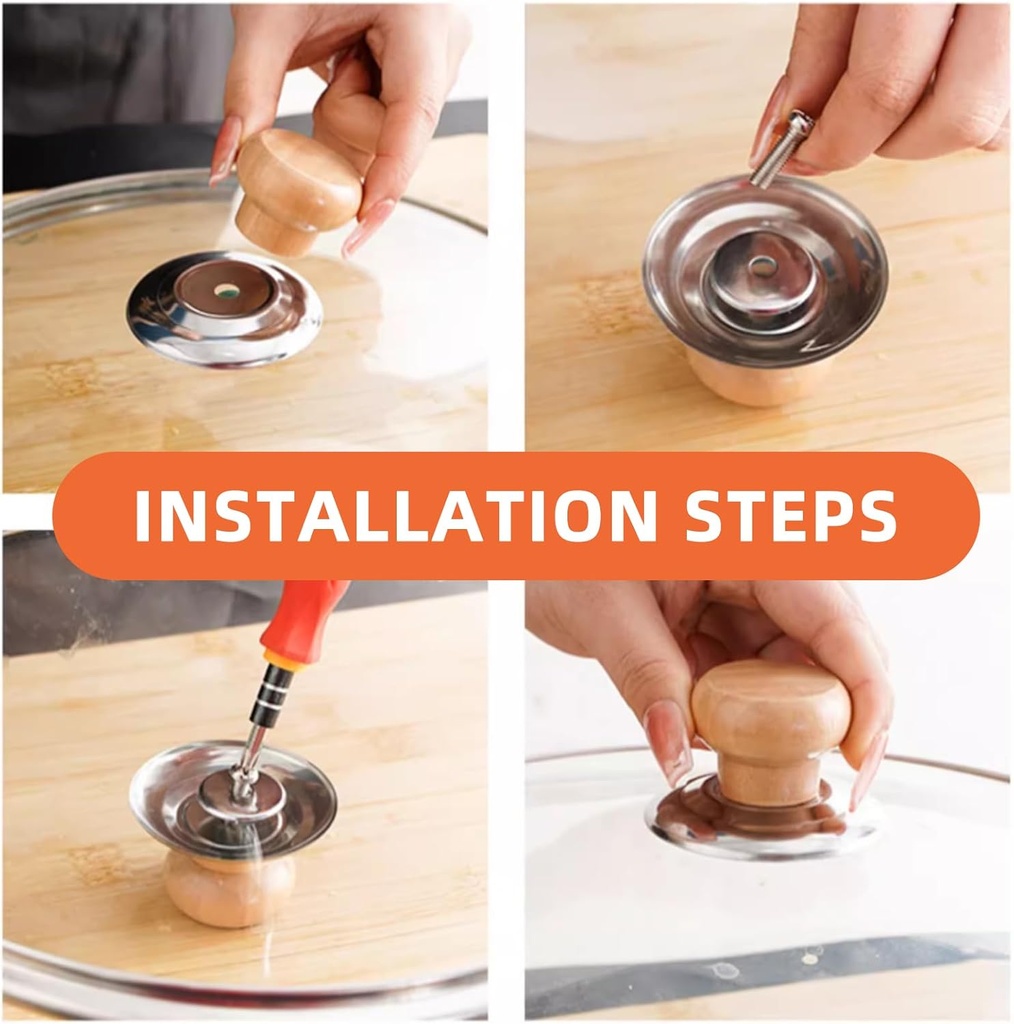 INSTALLATION STEPS