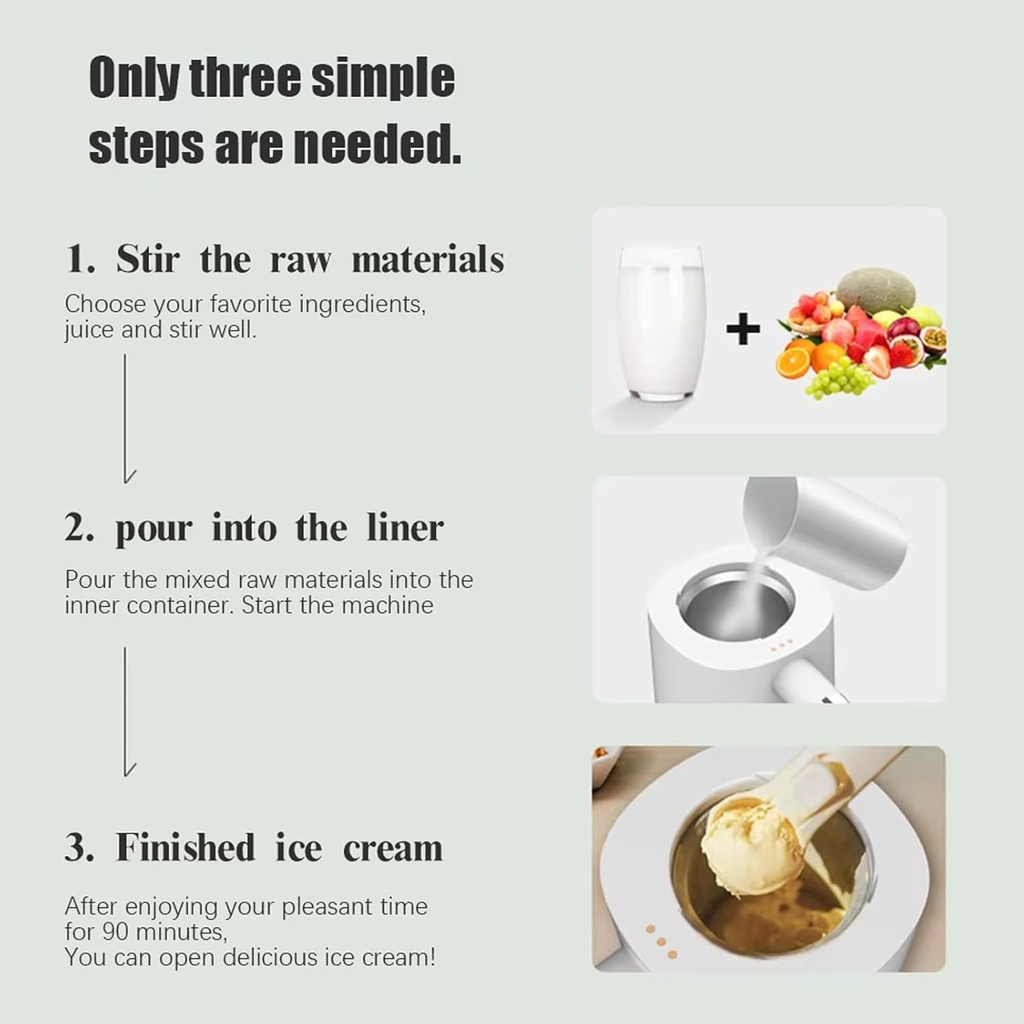 Only three simple steps are needed.

1. Stir the raw materials
Choose your favorite ingredients, juice and stir well.

+

2. pour into the liner
Pour the mixed raw materials into the inner container. Start the machine

3. Finished ice cream
After enjoying your pleasant time for 90 minutes,
You can open delicious ice cream!