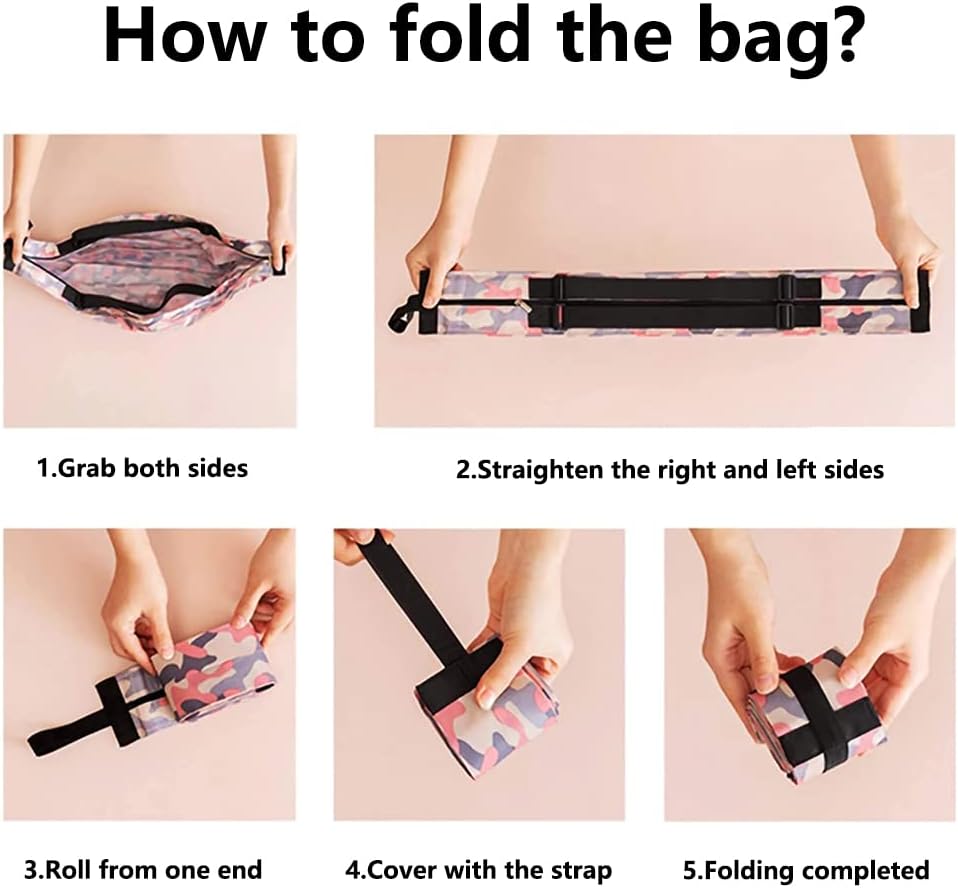 How to fold the bag?

1.Grab both sides

2.Straighten the right and left sides

3.Roll from one end

4.Cover with the strap

5.Folding completed