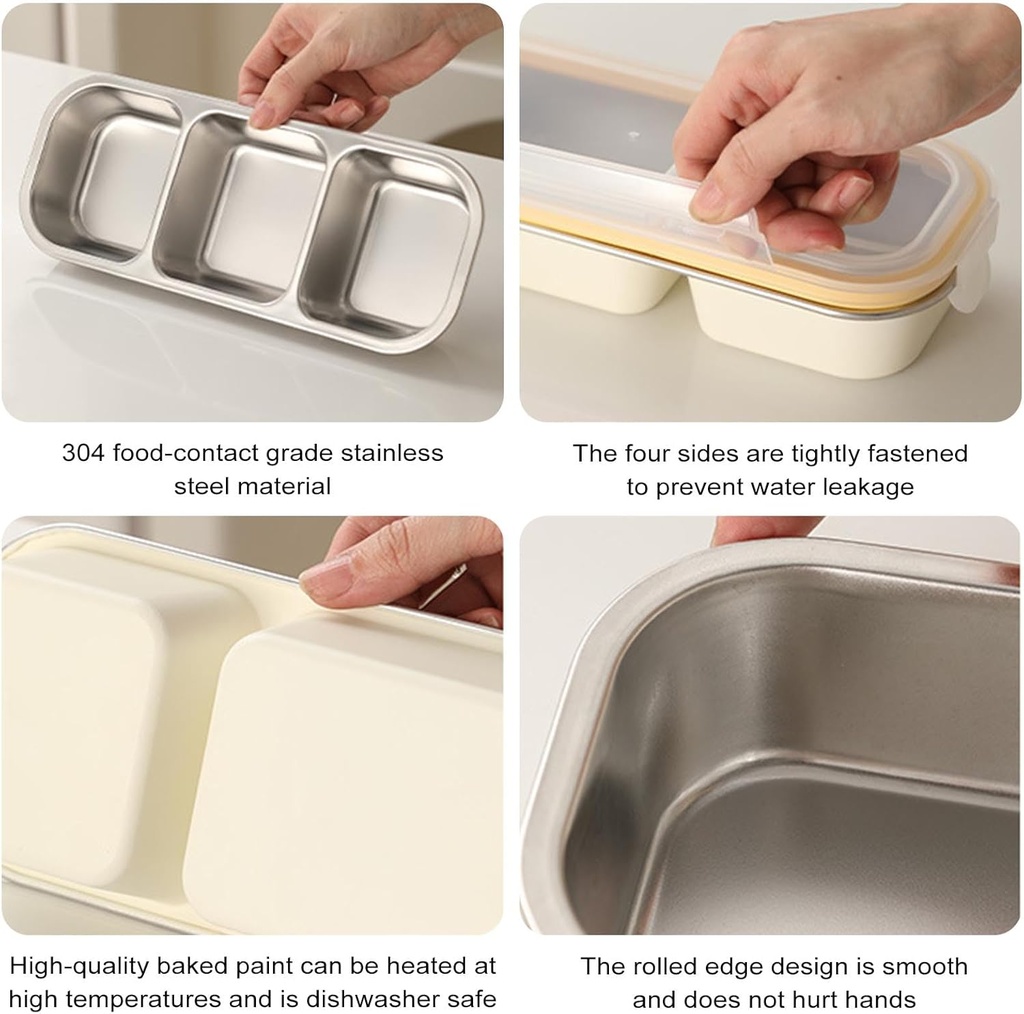 304 food-contact grade stainless steel material

The four sides are tightly fastened to prevent water leakage

High-quality baked paint can be heated at high temperatures and is dishwasher safe

The rolled edge design is smooth and does not hurt hands