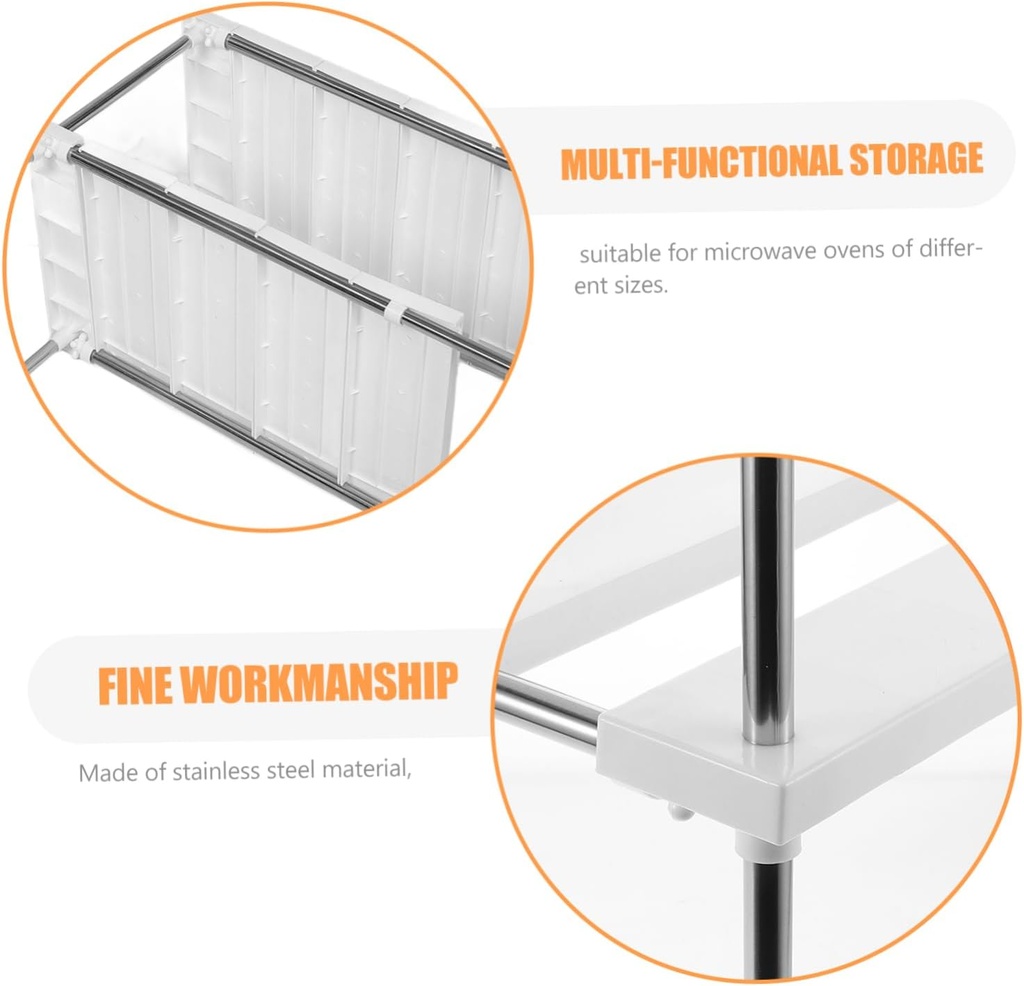 MULTI-FUNCTIONAL STORAGE

suitable for microwave ovens of different sizes.

FINE WORKMANSHIP

Made of stainless steel material,