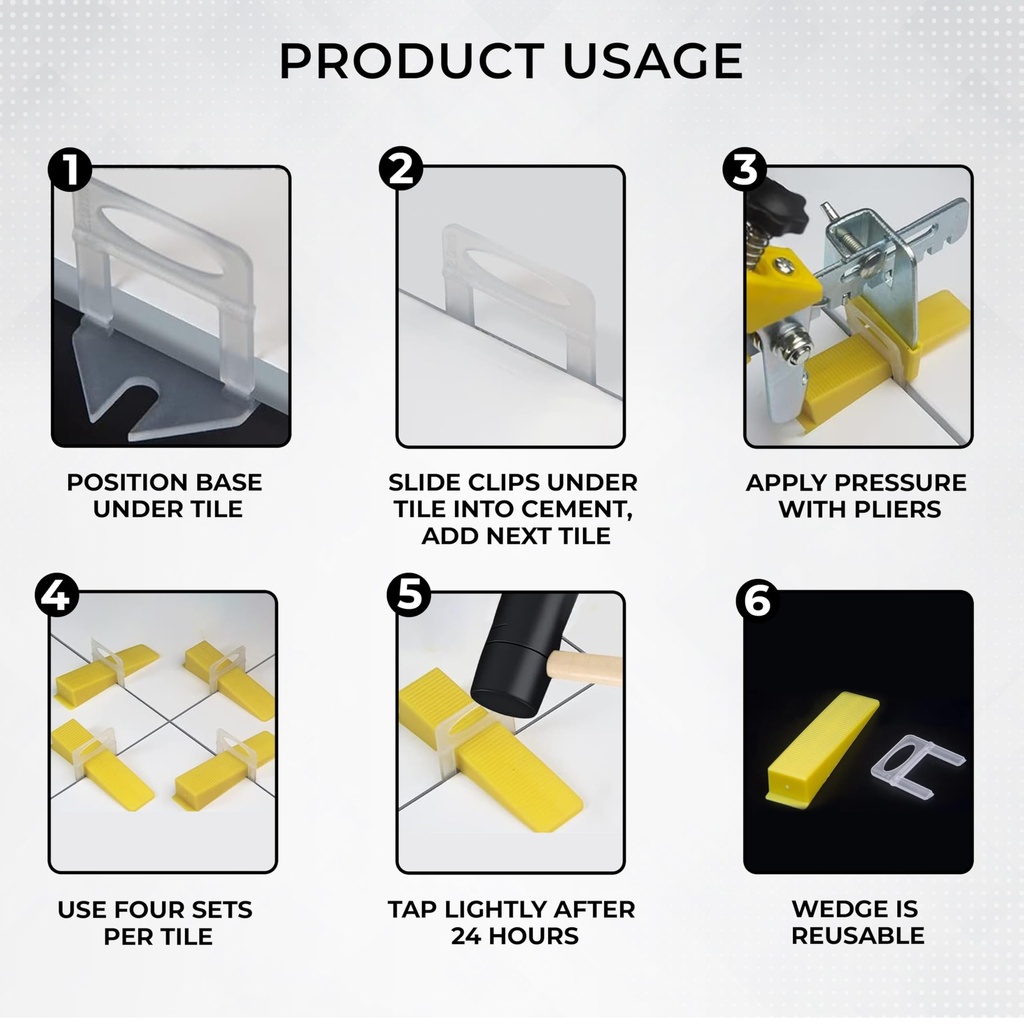 PRODUCT USAGE

1
POSITION BASE UNDER TILE

2
SLIDE CLIPS UNDER TILE INTO CEMENT, ADD NEXT TILE

3
APPLY PRESSURE WITH PLIERS

4
USE FOUR SETS PER TILE

5
TAP LIGHTLY AFTER 24 HOURS

6
WEDGE IS REUSABLE