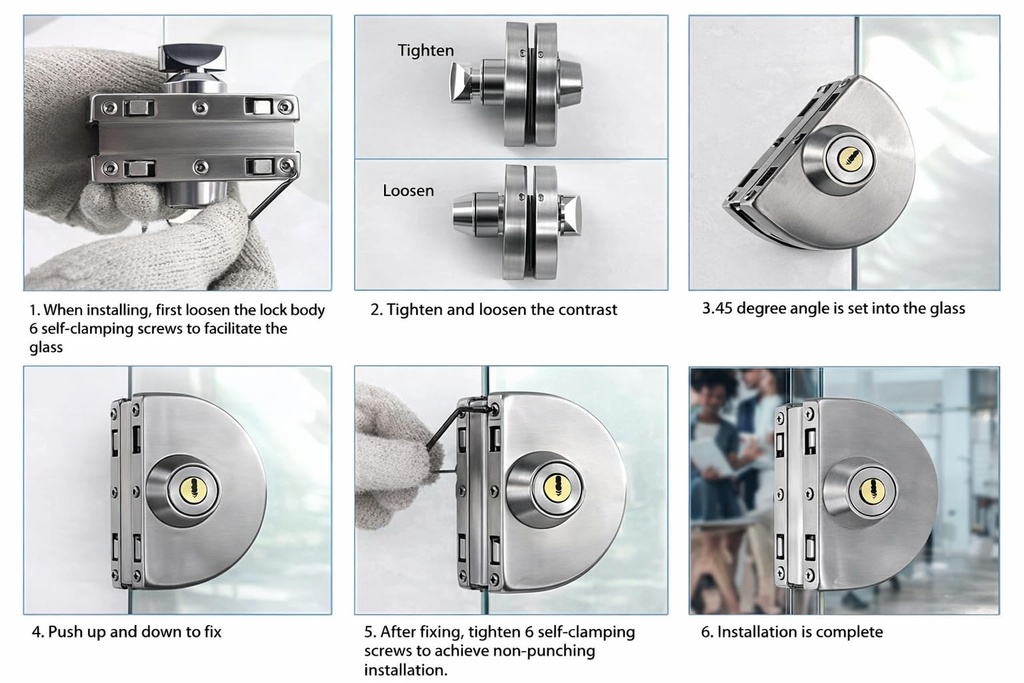 1. When installing, first loosen the lock body 6 self-clamping screws to facilitate the glass

Tighten

Loosen

2. Tighten and loosen the contrast

3.45 degree angle is set into the glass

4. Push up and down to fix

5. After fixing, tighten 6 self-clamping screws to achieve non-punching installation.

6. Installation is complete