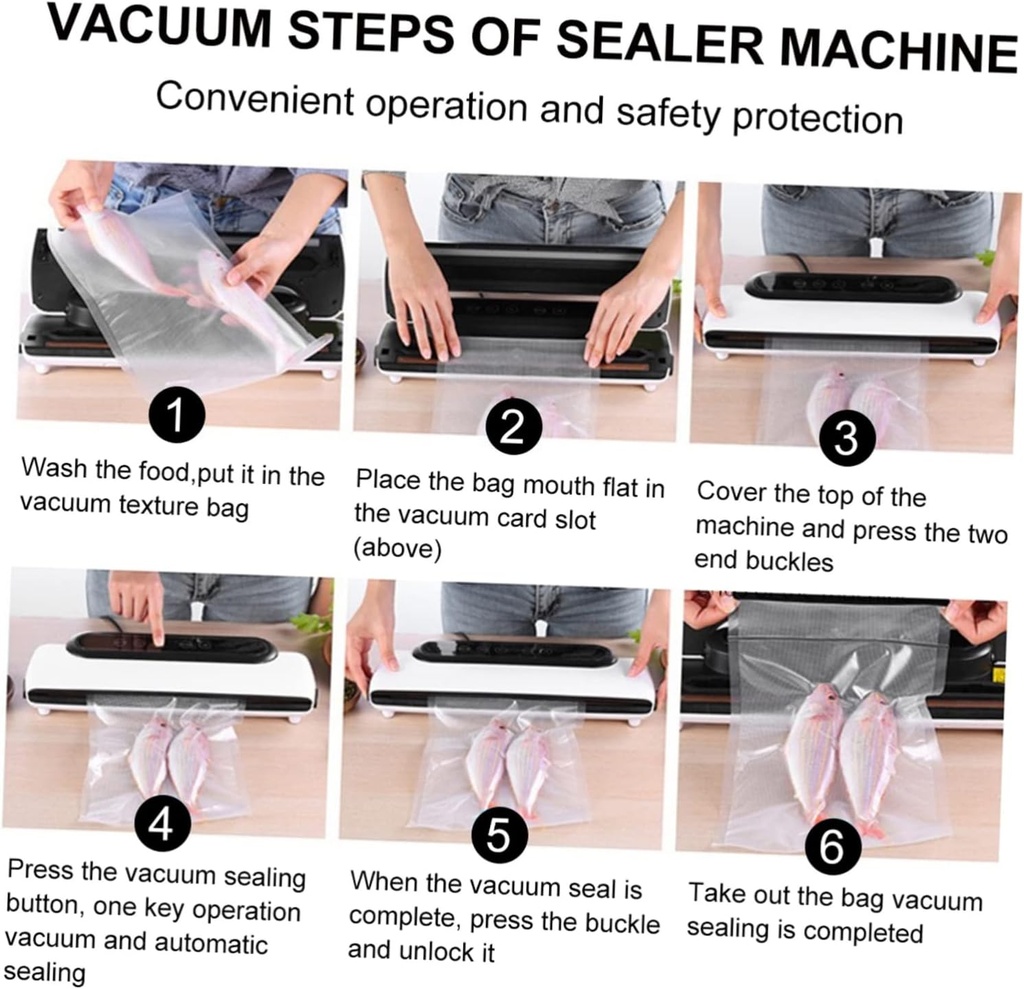 VACUUM STEPS OF SEALER MACHINE

Convenient operation and safety protection

1

Wash the food,put it in the vacuum texture bag

2

Place the bag mouth flat in the vacuum card slot (above)

3

Cover the top of the machine and press the two end buckles

4

Press the vacuum sealing button, one key operation vacuum and automatic sealing

5

When the vacuum seal is complete, press the buckle and unlock it

6

Take out the bag vacuum sealing is completed