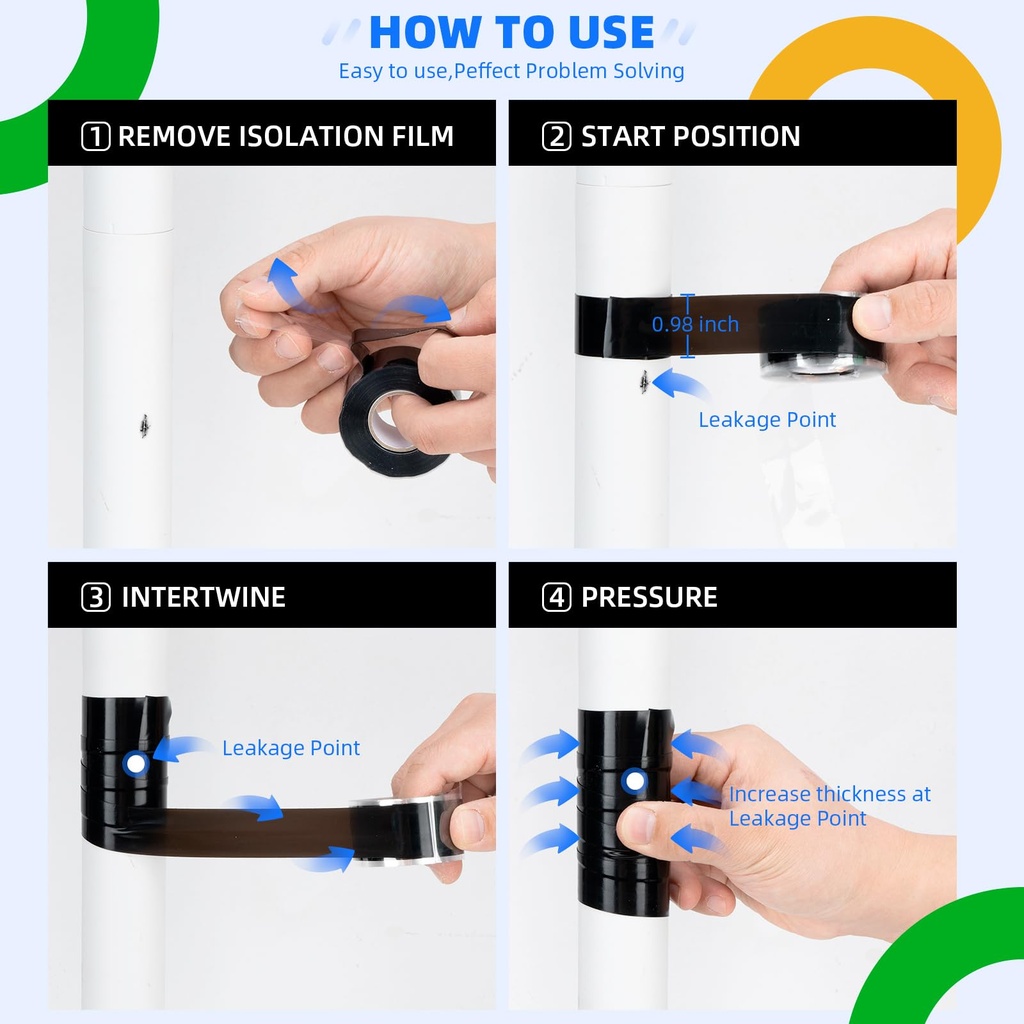 HOW TO USE
Easy to use,Peffect Problem Solving

1 REMOVE ISOLATION FILM

2 START POSITION

0.98 inch

Leakage Point

3 INTERTWINE

Leakage Point

4 PRESSURE

Increase thickness at Leakage Point