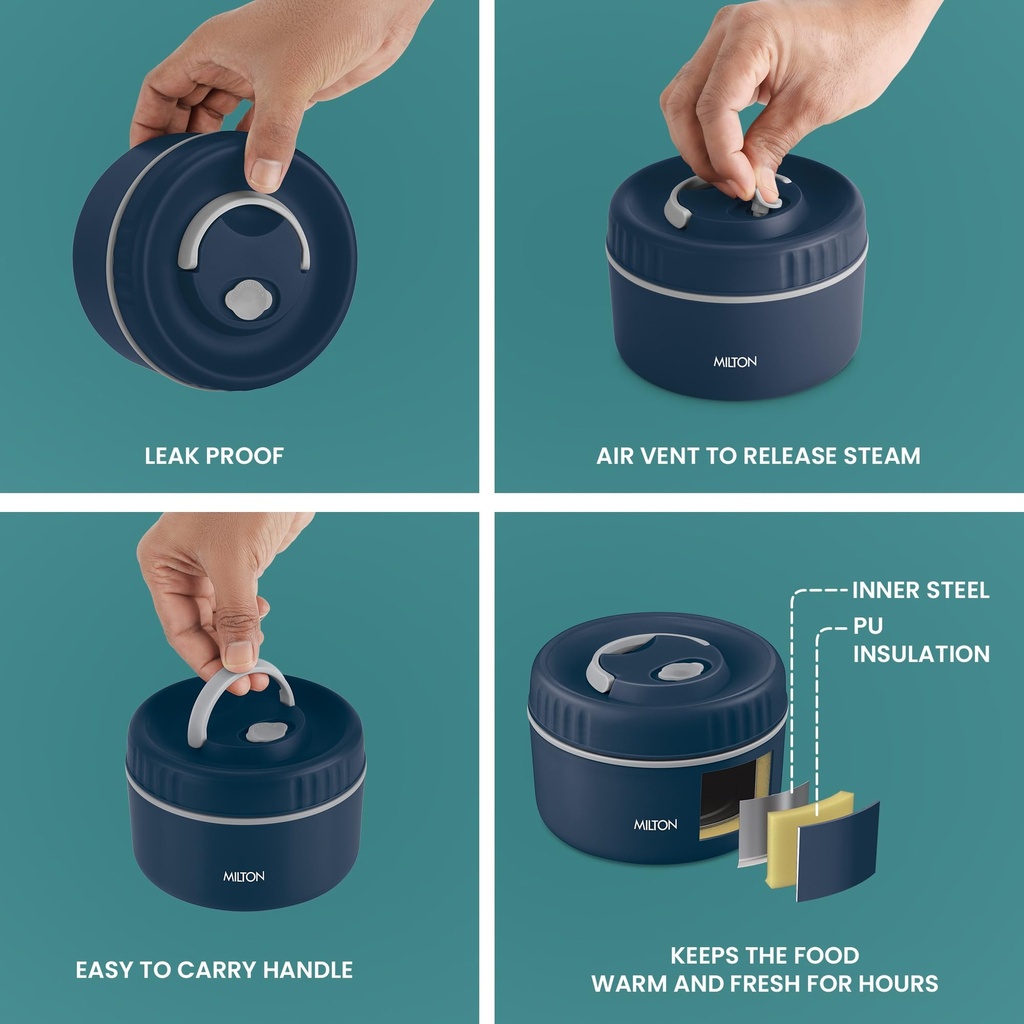 LEAK PROOF

MILTON

AIR VENT TO RELEASE STEAM

MILTON

EASY TO CARRY HANDLE

INNER STEEL

PU
INSULATION

MILTON

KEEPS THE FOOD
WARM AND FRESH FOR HOURS