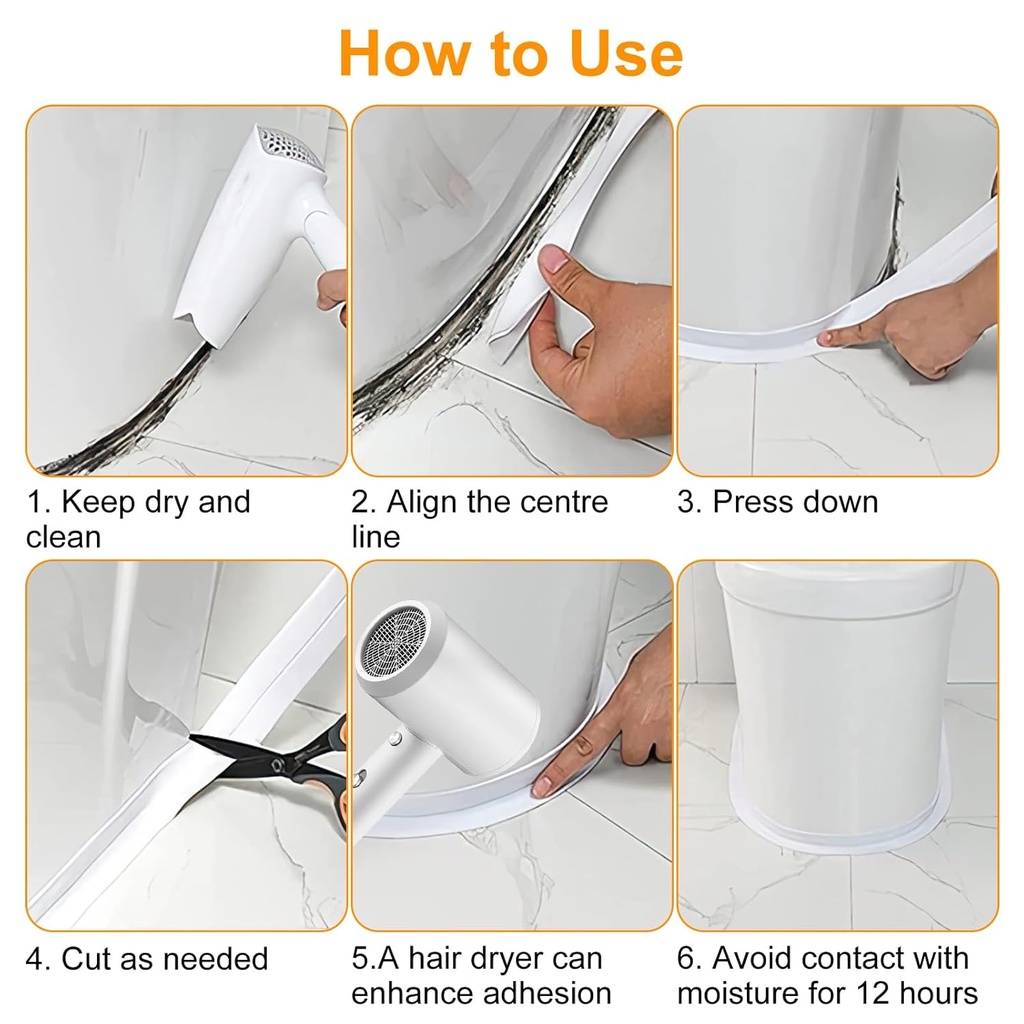 How to Use

1. Keep dry and clean

2. Align the centre line

3. Press down

4. Cut as needed

5.A hair dryer can enhance adhesion

6. Avoid contact with moisture for 12 hours