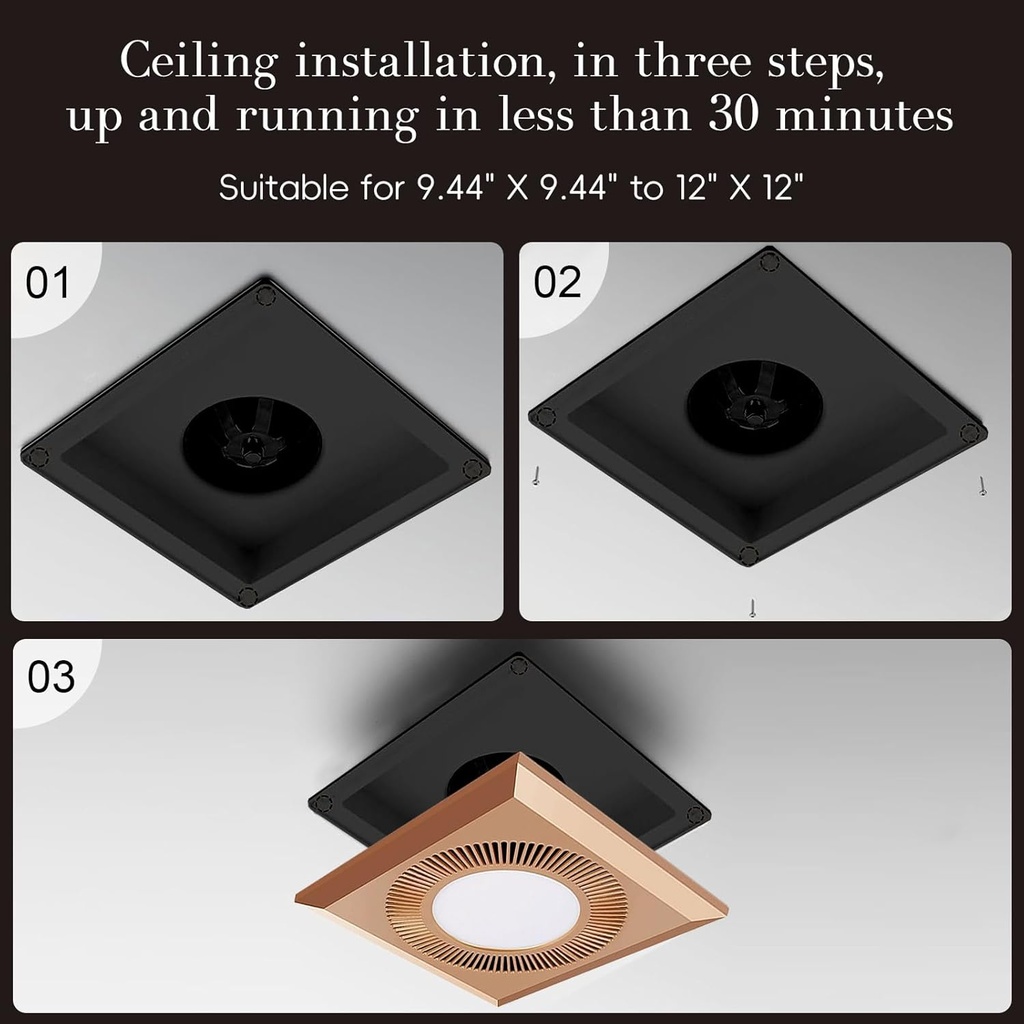 Ceiling installation, in three steps, up and running in less than 30 minutes

Suitable for 9.44" X 9.44" to 12" X 12"

01

02

03