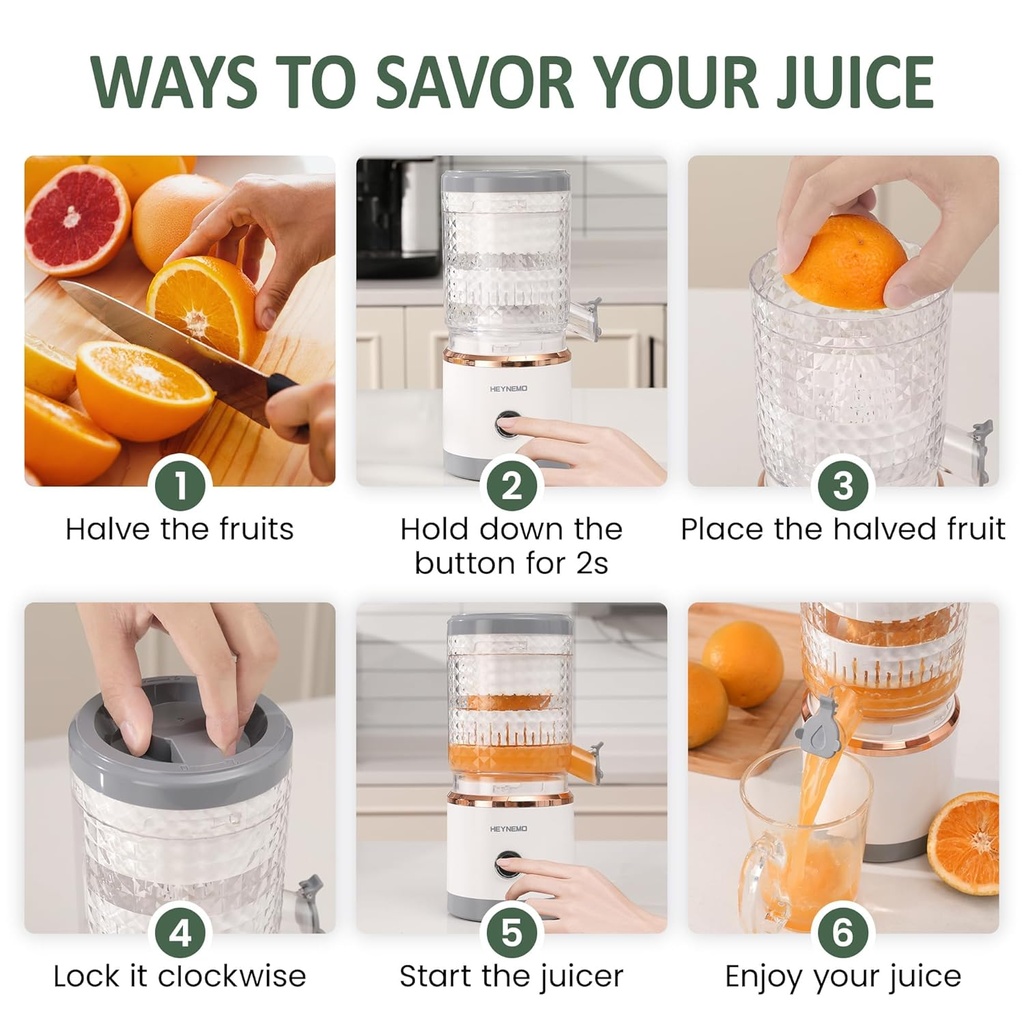 WAYS TO SAVOR YOUR JUICE

1
Halve the fruits

HEYNEMO
2
Hold down the button for 2s

3
Place the halved fruit

4
Lock it clockwise

HEYNEMO
5
Start the juicer

6
Enjoy your juice