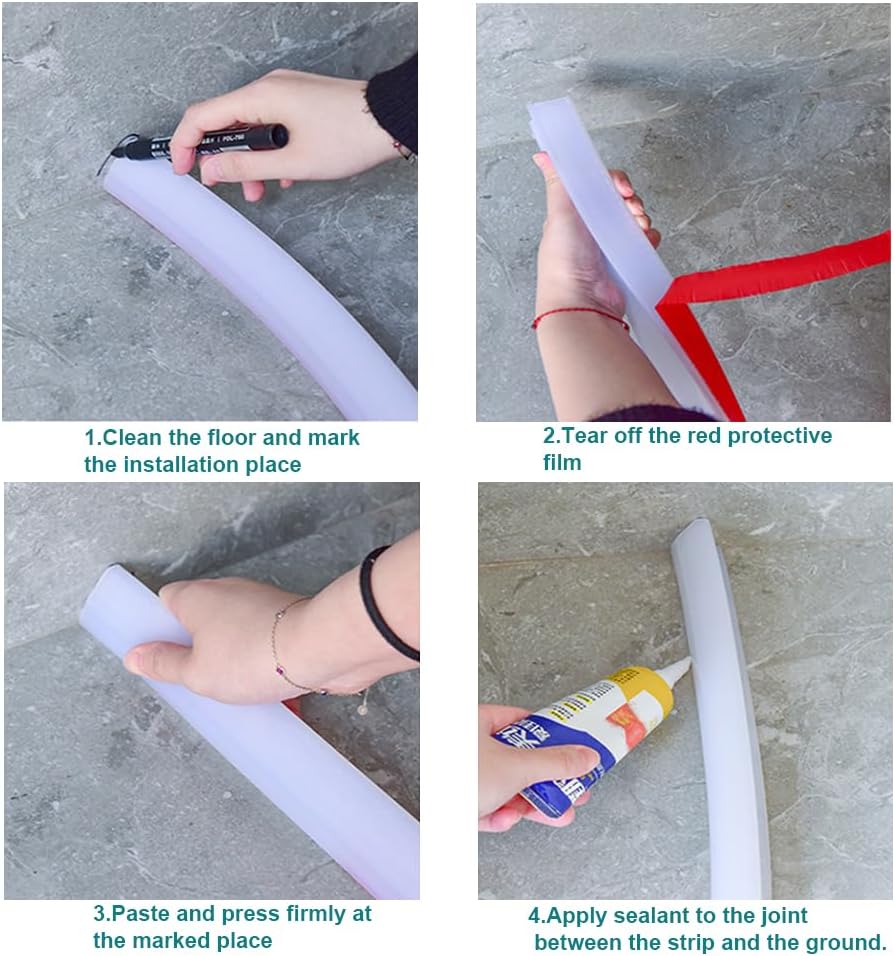 1.Clean the floor and mark the installation place

2.Tear off the red protective film

3.Paste and press firmly at the marked place

4.Apply sealant to the joint between the strip and the ground.