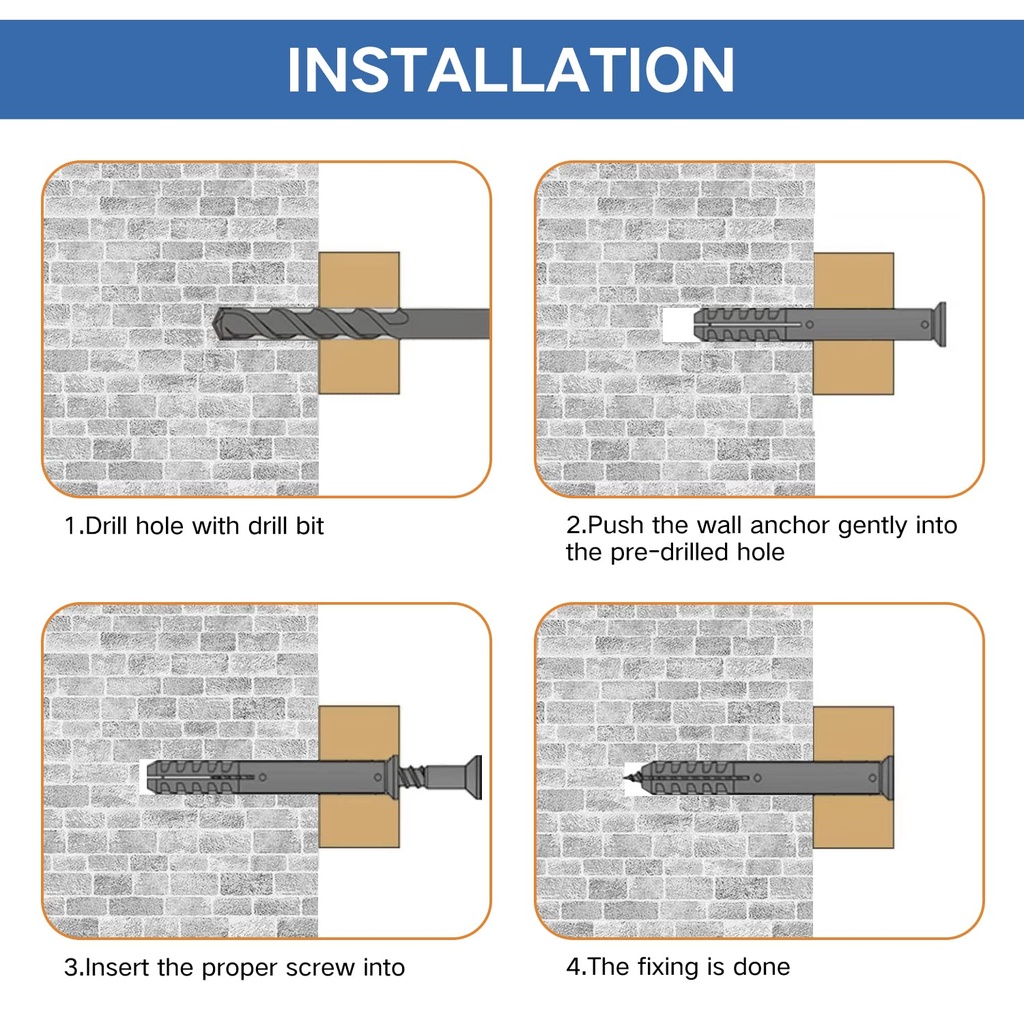 INSTALLATION

1.Drill hole with drill bit

2.Push the wall anchor gently into the pre-drilled hole

3.Insert the proper screw into

4.The fixing is done