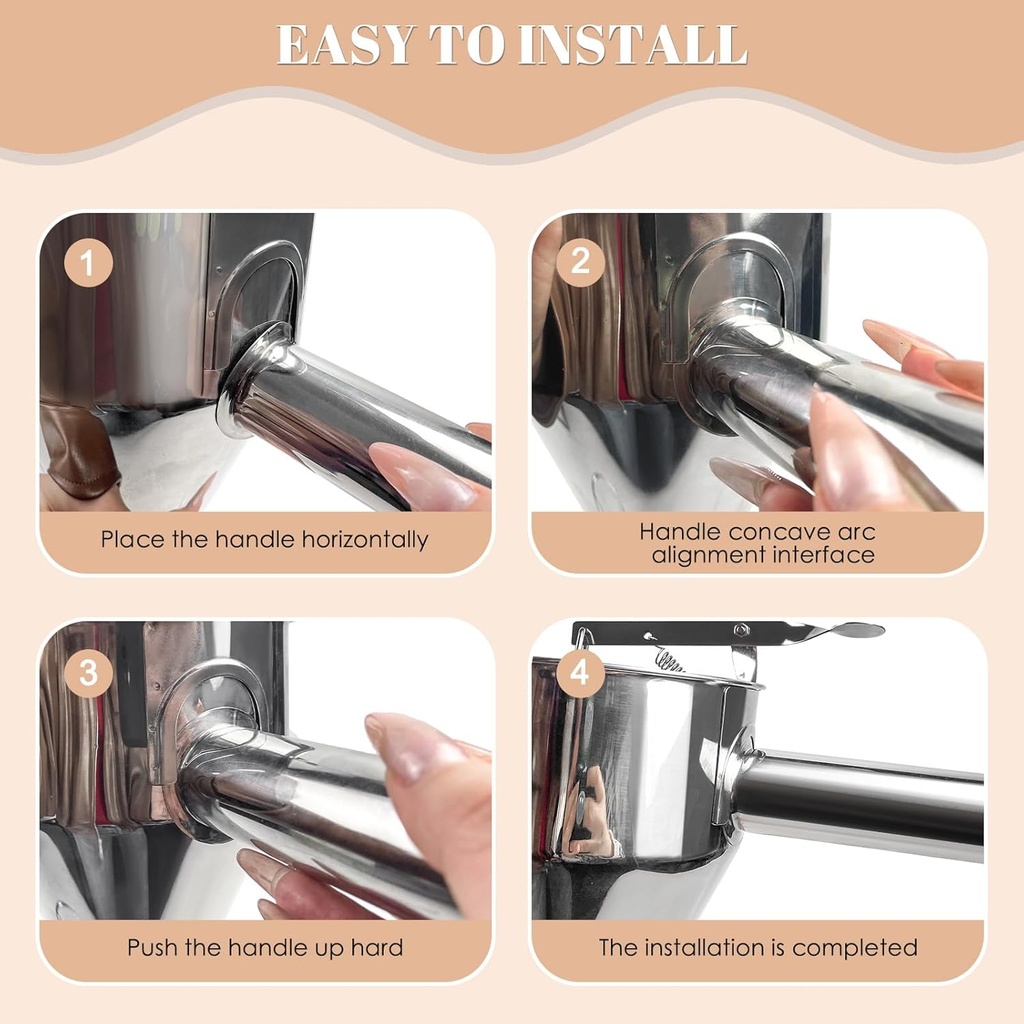 EASY TO INSTALL

1

Place the handle horizontally

2

Handle concave arc alignment interface

3

Push the handle up hard

4

The installation is completed