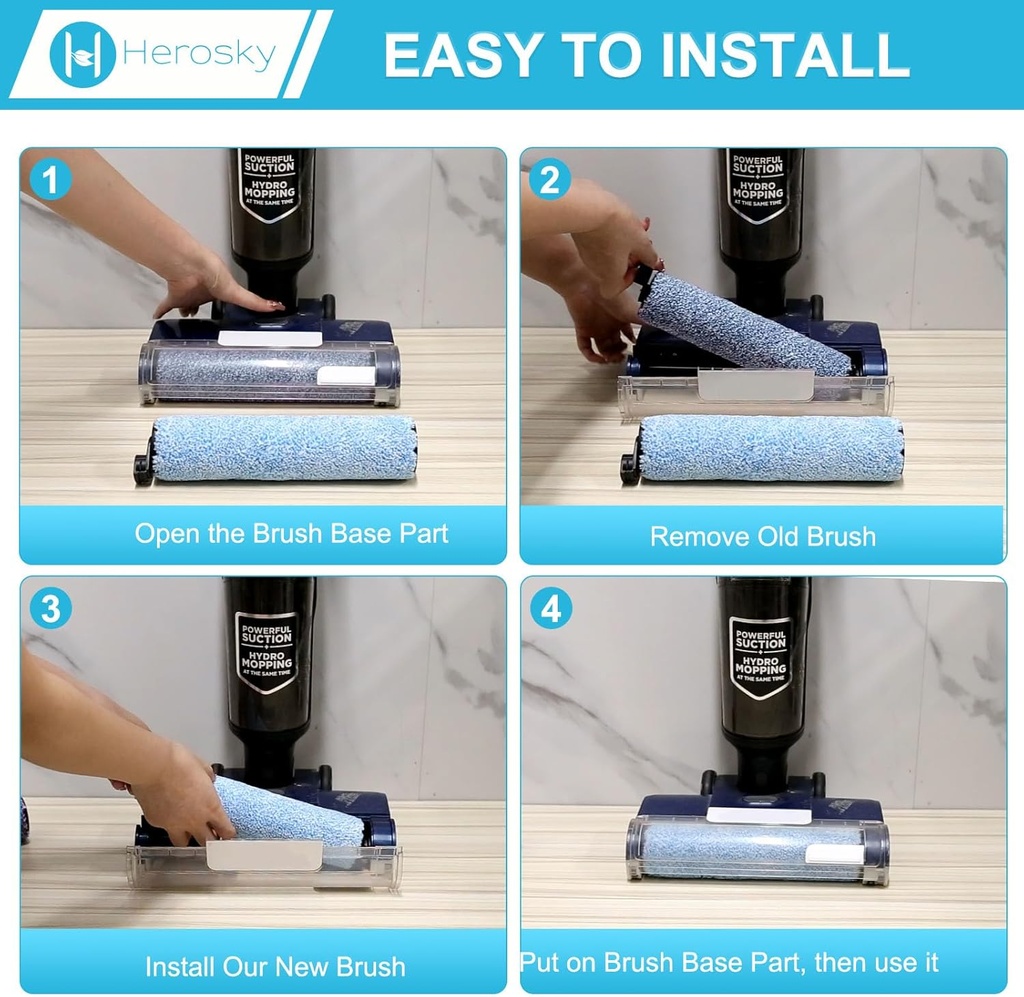 Herosky

EASY TO INSTALL

1

POWERFUL SUCTION
HYDRO MOPPING
AT THE SAME TIME

Open the Brush Base Part

2

POWERFUL SUCTION
HYDRO MOPPING
AT THE SAME TIME

Remove Old Brush

3

POWERFUL SUCTION
HYDRO MOPPING
AT THE SAME TIME

Install Our New Brush

4

POWERFUL SUCTION
HYDRO MOPPING
AT THE SAME TIME

Put on Brush Base Part, then use it