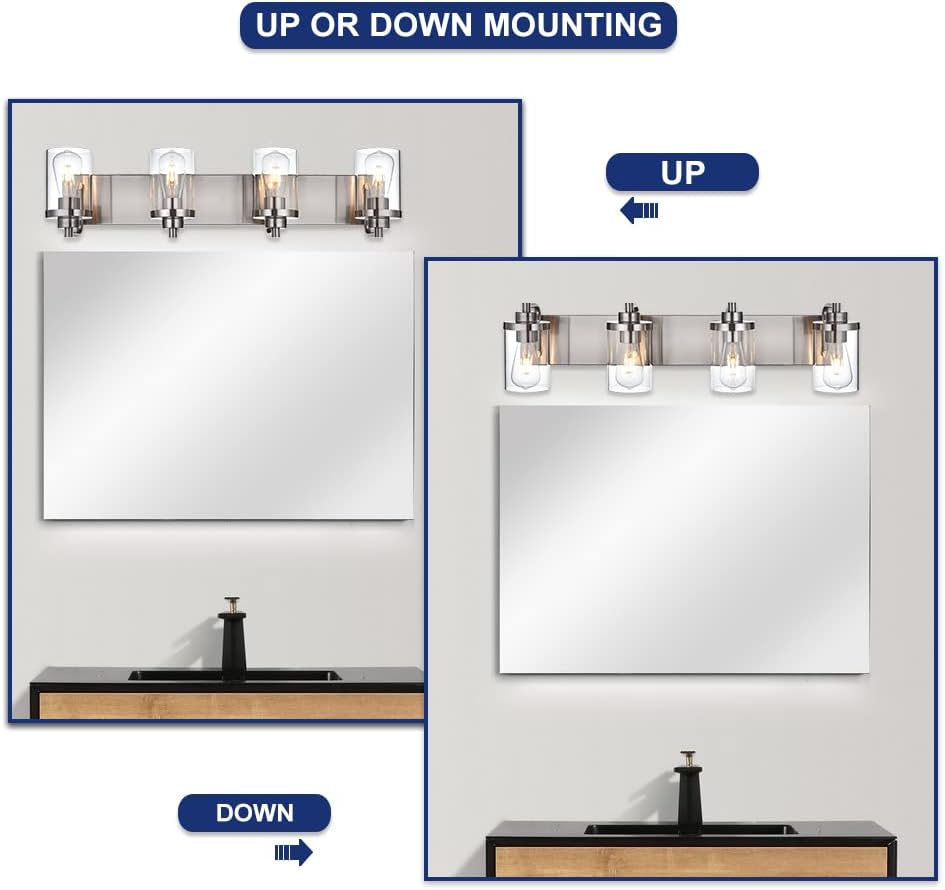 UP OR DOWN MOUNTING

UP

DOWN