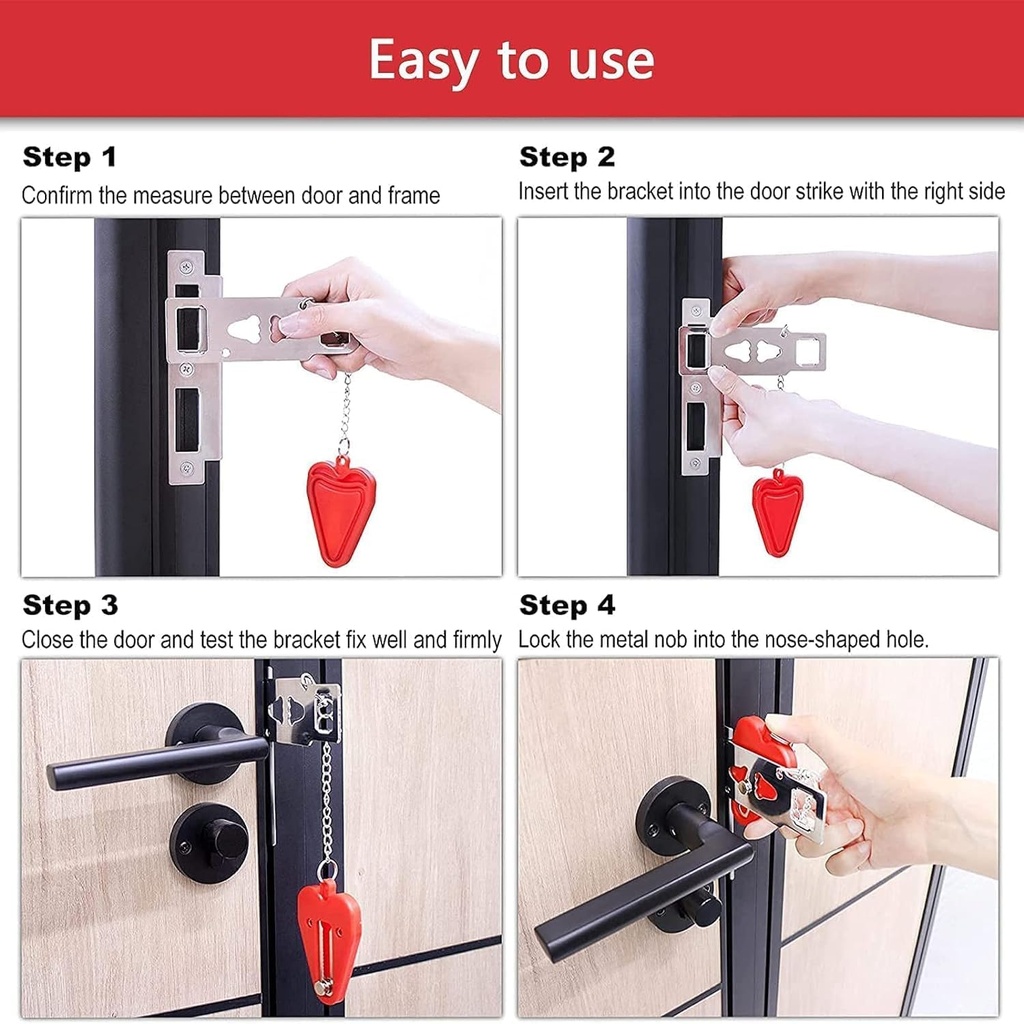 Easy to use

Step 1
Confirm the measure between door and frame

Step 2
Insert the bracket into the door strike with the right side

Step 3
Close the door and test the bracket fix well and firmly

Step 4
Lock the metal nob into the nose-shaped hole.