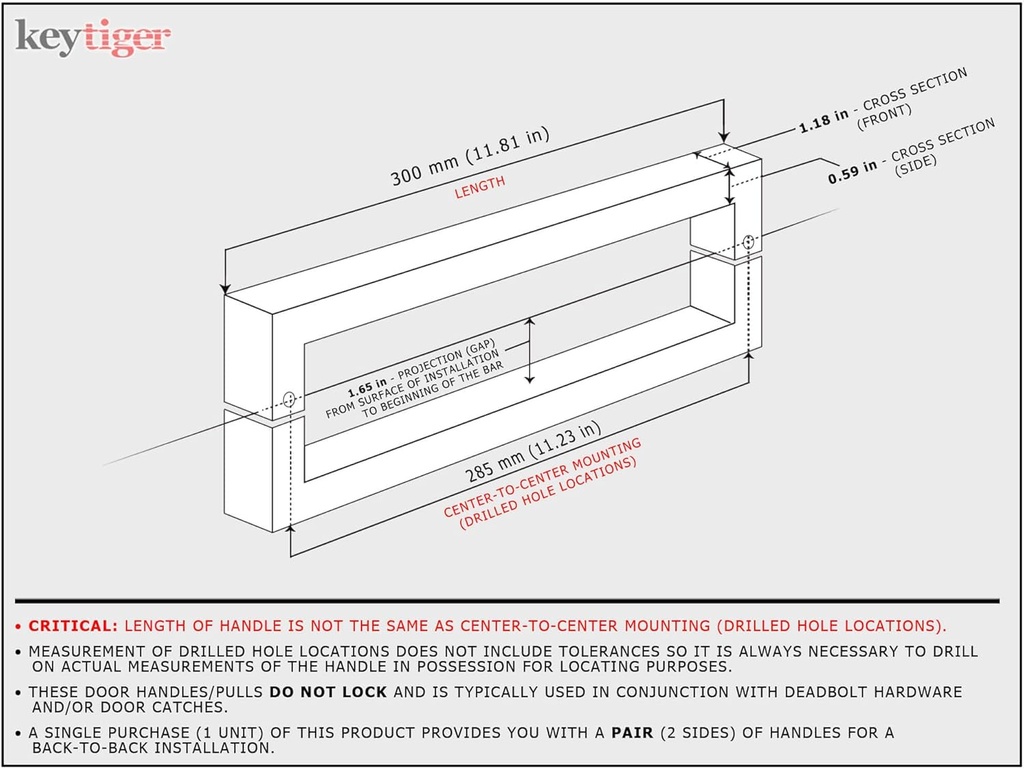 keytiger

300 mm (11.81 in)
LENGTH

1.18 in - CROSS SECTION (FRONT)

0.59 in - CROSS SECTION (SIDE)

1.65 in - PROJECTION (GAP) FROM SURFACE OF INSTALLATION TO BEGINNING OF THE BAR

285 mm (11.23 in)
CENTER-TO-CENTER MOUNTING (DRILLED HOLE LOCATIONS)

• CRITICAL: LENGTH OF HANDLE IS NOT THE SAME AS CENTER-TO-CENTER MOUNTING (DRILLED HOLE LOCATIONS).

• MEASUREMENT OF DRILLED HOLE LOCATIONS DOES NOT INCLUDE TOLERANCES SO IT IS ALWAYS NECESSARY TO DRILL ON ACTUAL MEASUREMENTS OF THE HANDLE IN POSSESSION FOR LOCATING PURPOSES.

• THESE DOOR HANDLES/PULLS DO NOT LOCK AND IS TYPICALLY USED IN CONJUNCTION WITH DEADBOLT HARDWARE AND/OR DOOR CATCHES.

• A SINGLE PURCHASE (1 UNIT) OF THIS PRODUCT PROVIDES YOU WITH A PAIR (2 SIDES) OF HANDLES FOR A BACK-TO-BACK INSTALLATION.